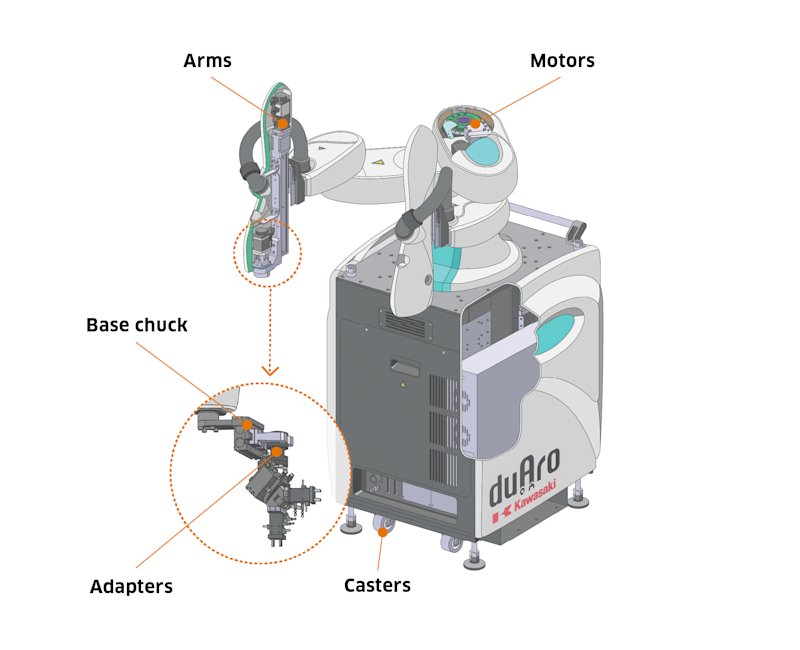 Arms

Motors

Base chuck

Adapters

Casters

duAro

Kawasaki