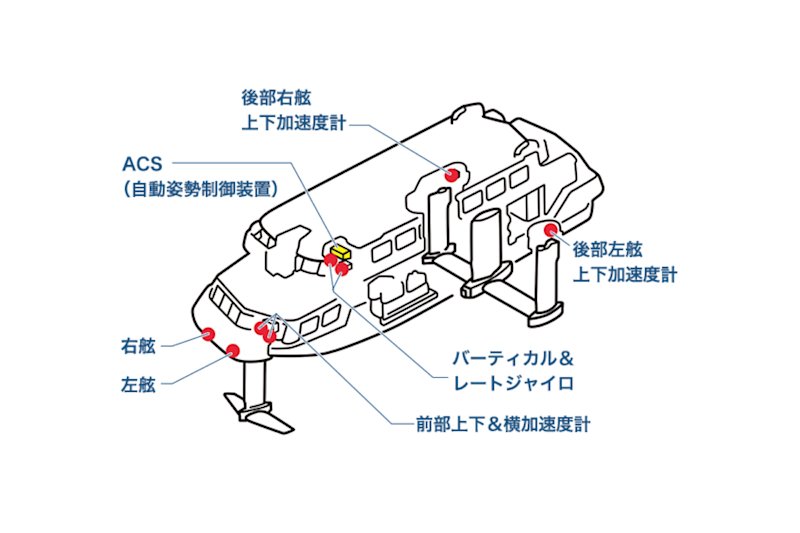 後部右舷
上下加速度計

ACS
（自動姿勢制御装置）

後部左舷
上下加速度計

右舷

左舷

バーティカル＆
レートジャイロ

前部上下＆横加速度計