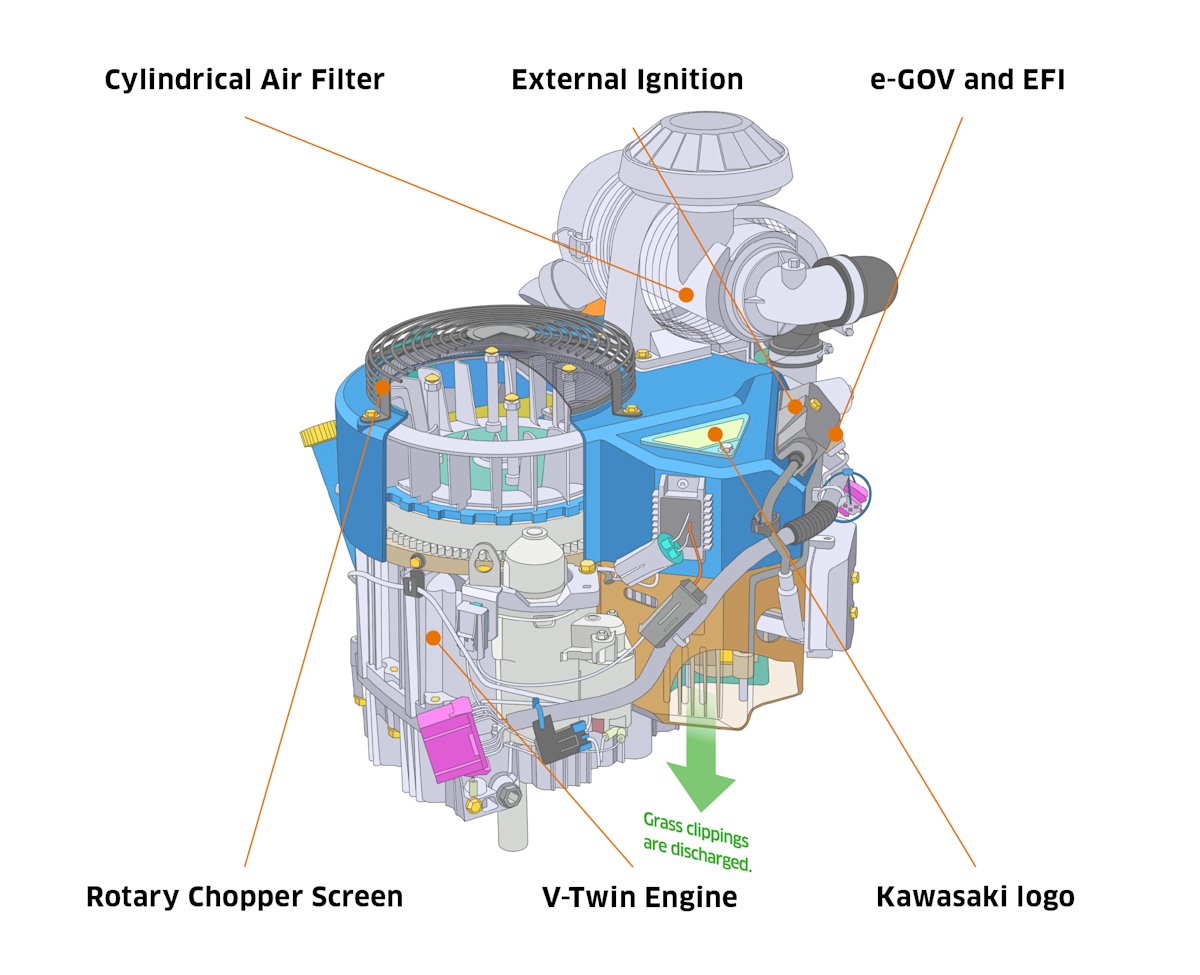 Cylindrical Air Filter
External Ignition
e-GOV and EFI

Grass clippings are discharged.

Rotary Chopper Screen
V-Twin Engine
Kawasaki logo