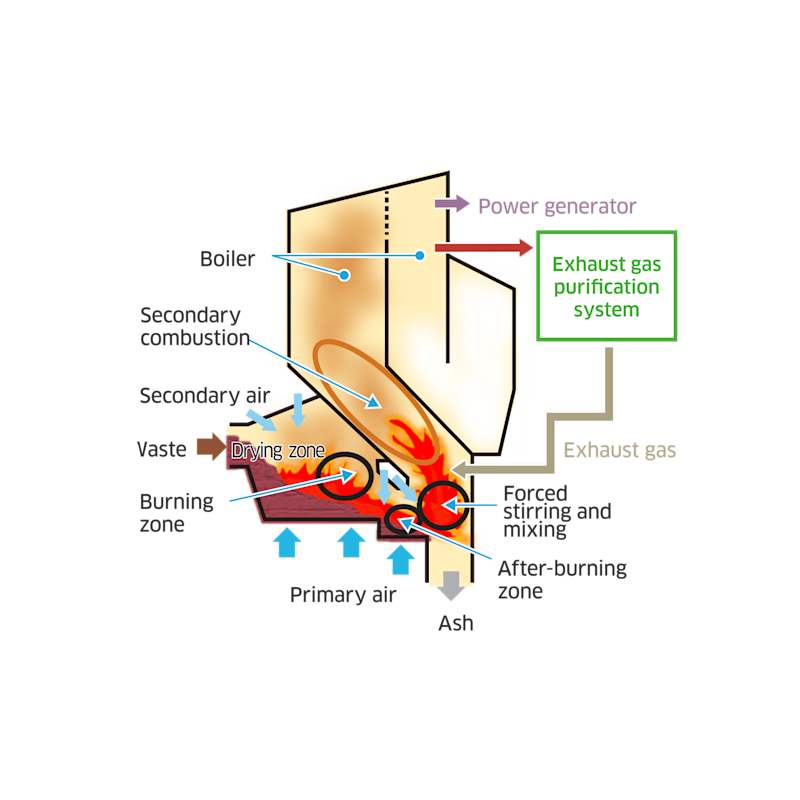 Power generator

Boiler

Exhaust gas purification system

Secondary combustion

Secondary air

Vaste

Drying zone

Exhaust gas

Burning zone

Forced stirring and mixing

After-burning zone

Primary air

Ash