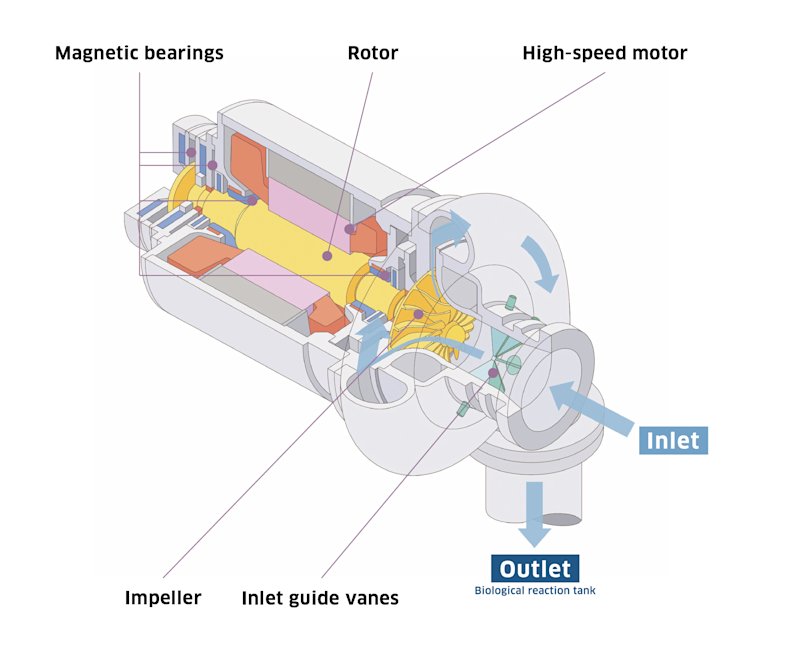 Magnetic bearings
Rotor
High-speed motor
Inlet
Outlet
Biological reaction tank
Impeller
Inlet guide vanes