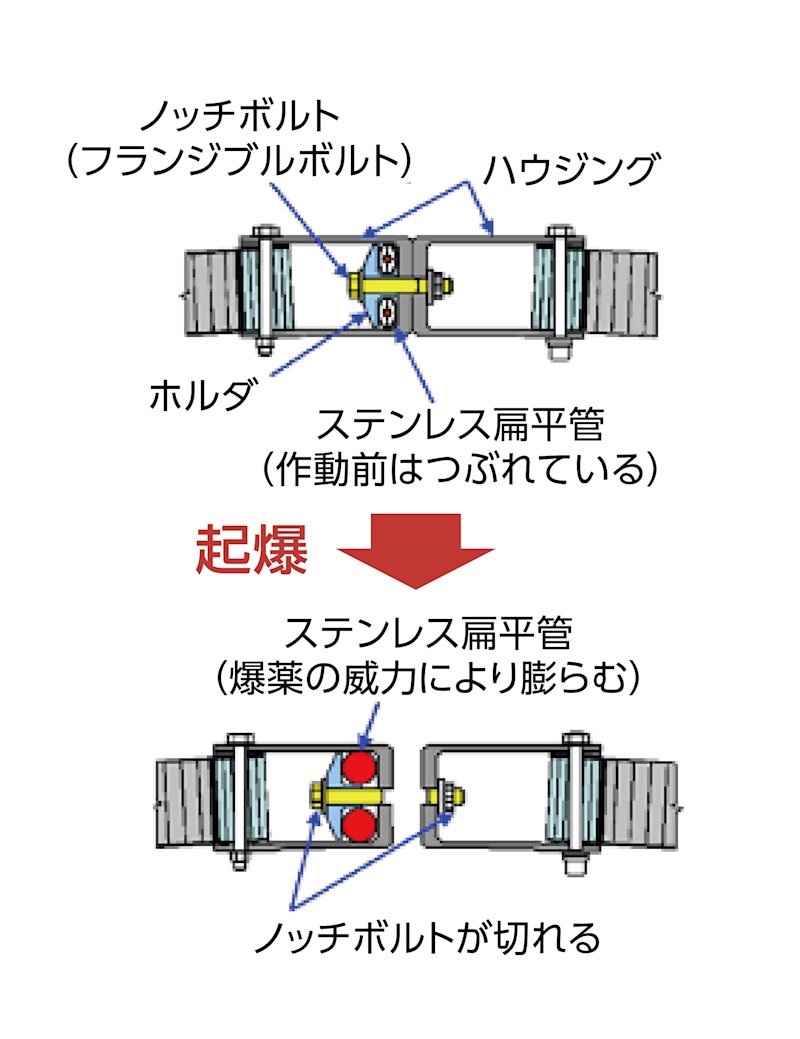 ノッチボルト
（フランジブルボルト）

ハウジング

ホルダ

ステンレス扁平管
（作動前はつぶれている）

起爆

ステンレス扁平管
（爆薬の威力により膨らむ）

ノッチボルトが切れる