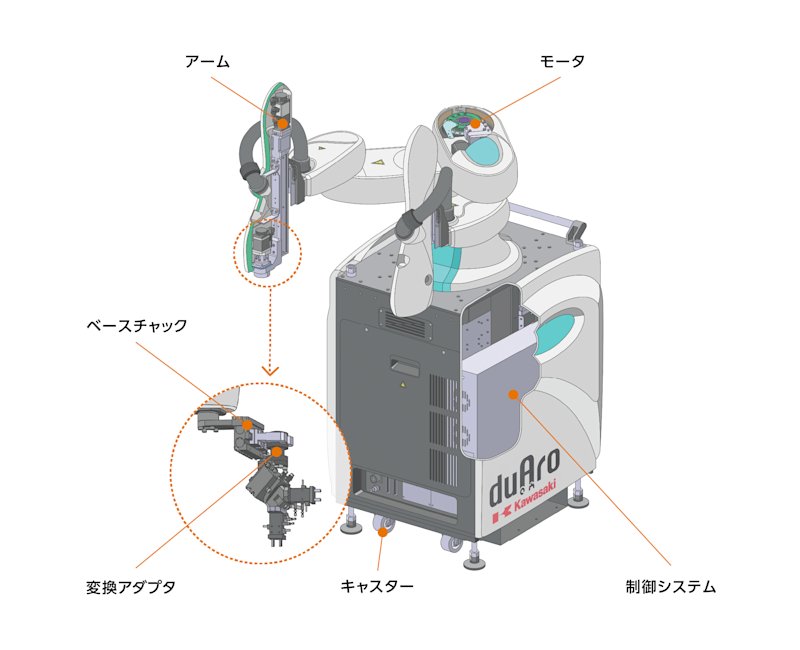 アーム

モータ

ベースチャック

変換アダプタ

キャスター

制御システム

duAro

Kawasaki