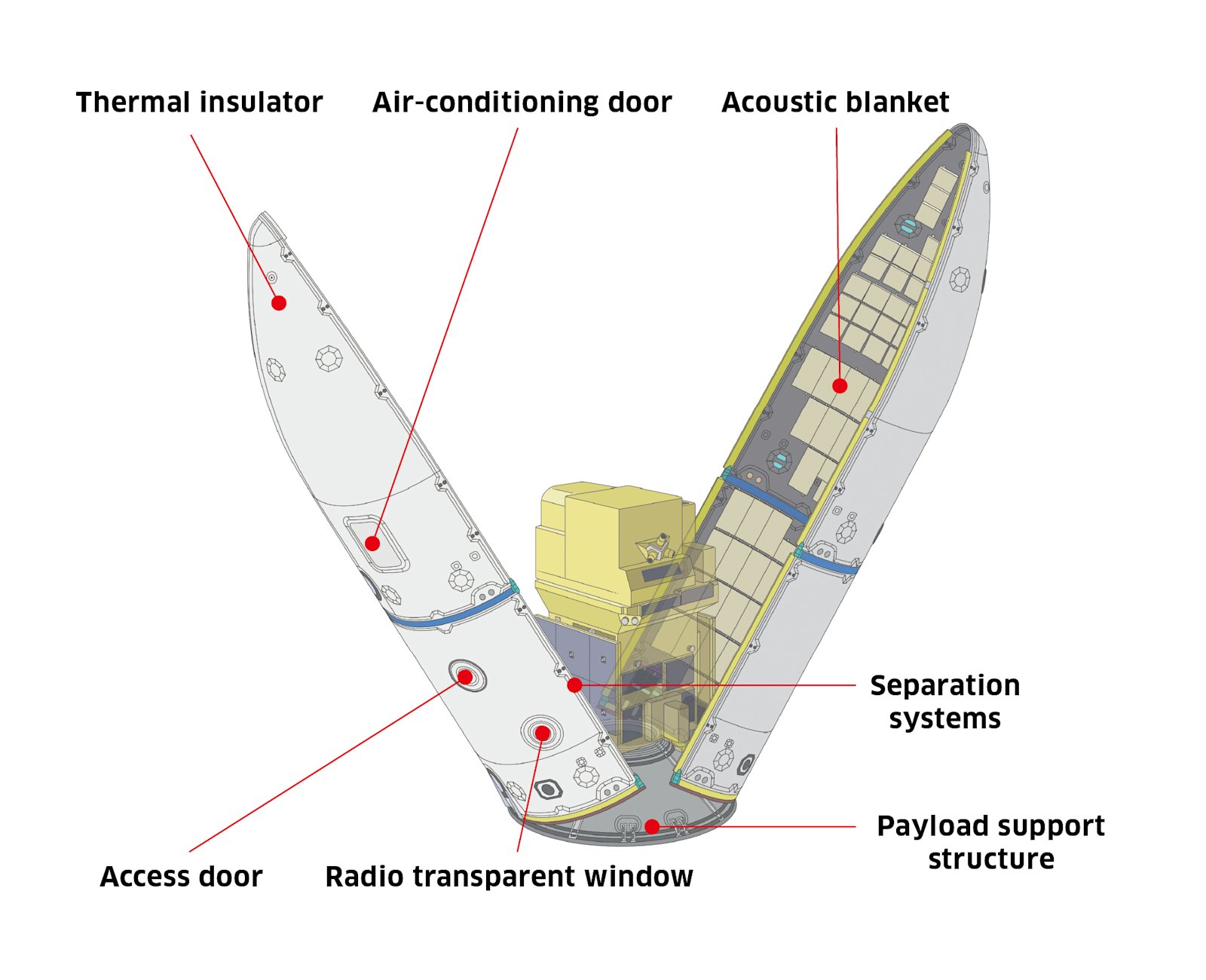 Thermal insulator

Air-conditioning door

Acoustic blanket

Separation systems

Payload support structure

Access door

Radio transparent window