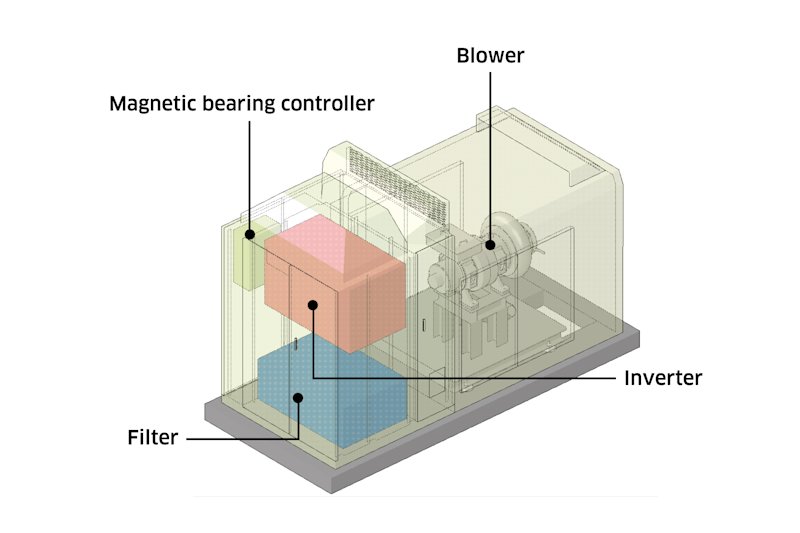 Blower

Magnetic bearing controller

Inverter

Filter