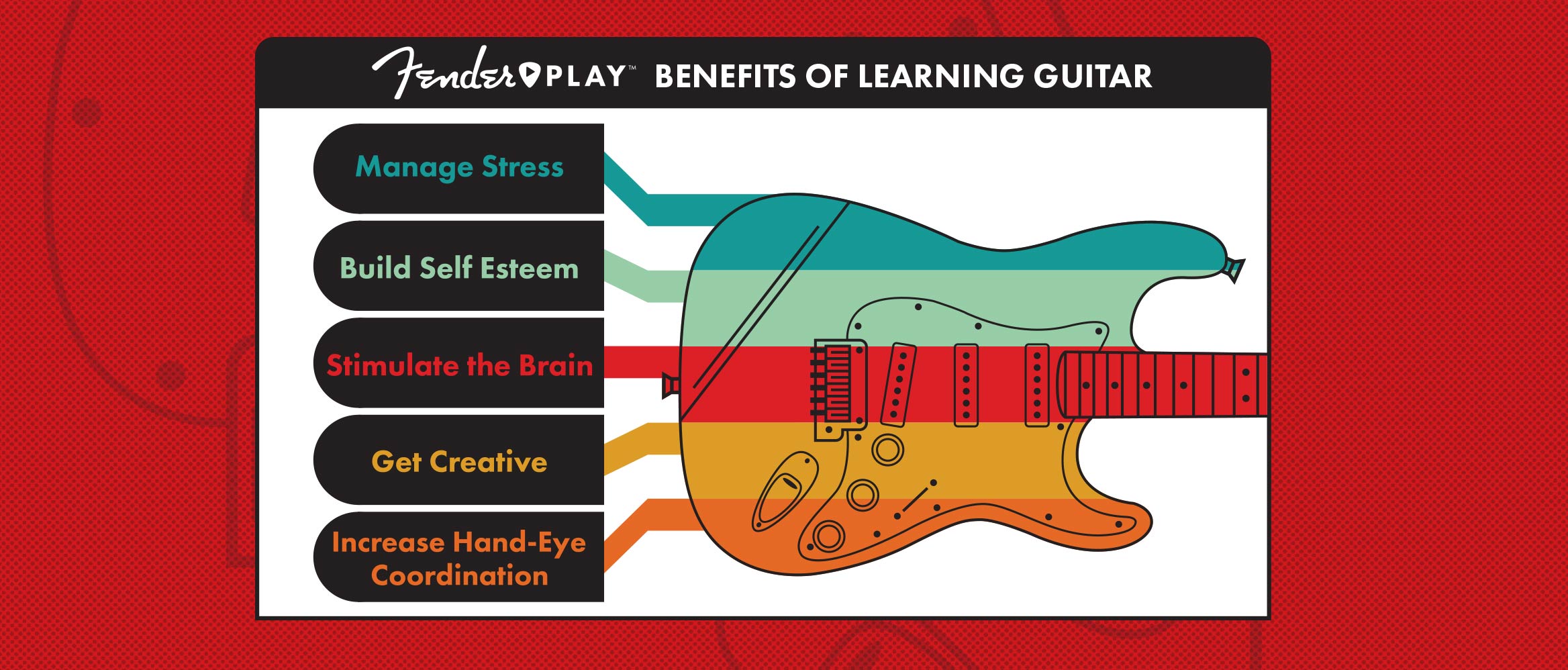 Fender PLAY™ BENEFITS OF LEARNING GUITAR

Manage Stress

Build Self Esteem

Stimulate the Brain

Get Creative

Increase Hand-Eye Coordination