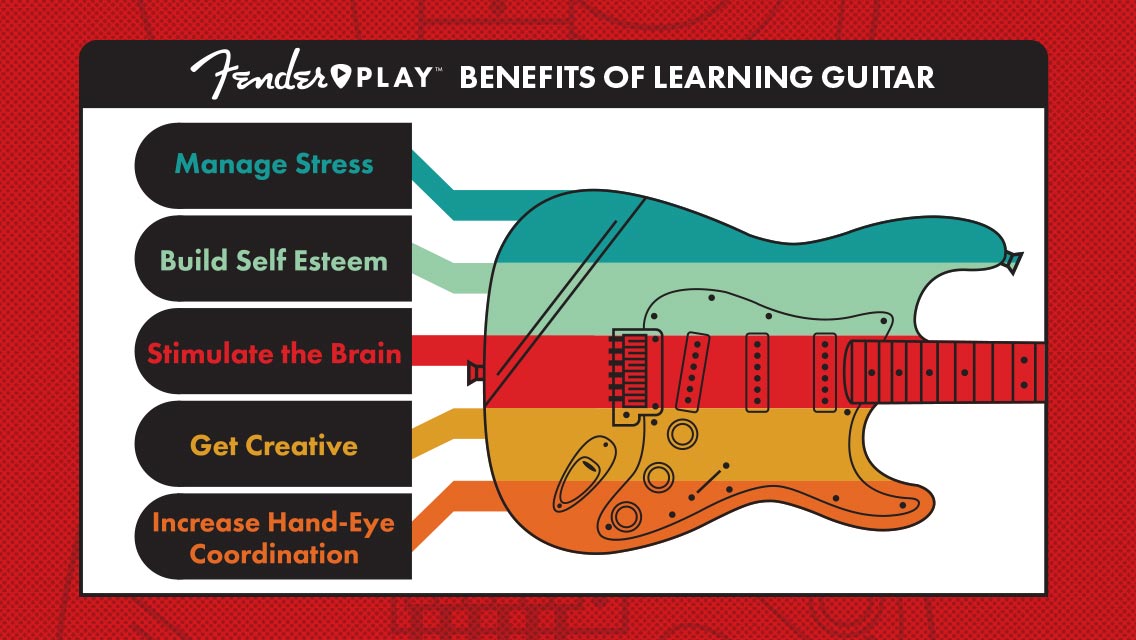 Fender PLAY™ BENEFITS OF LEARNING GUITAR

Manage Stress

Build Self Esteem

Stimulate the Brain

Get Creative

Increase Hand-Eye Coordination