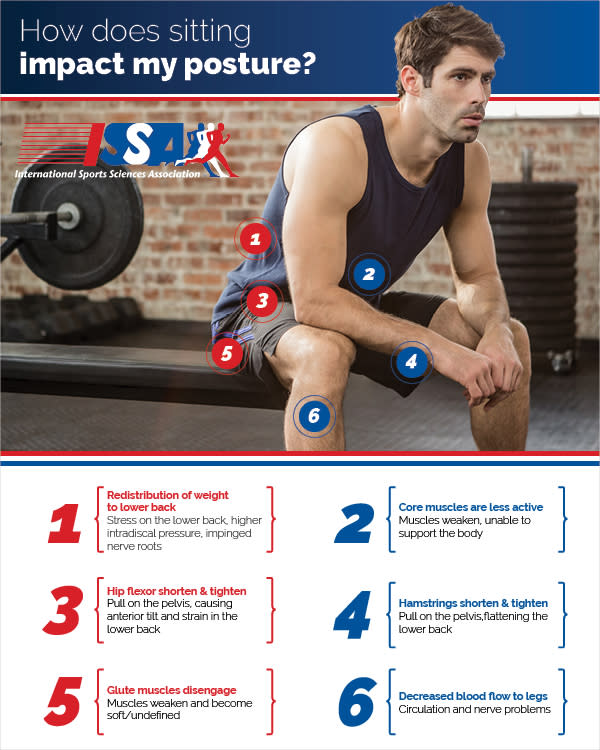 How does sitting
impact my posture?

ISSA
International Sports Sciences Association

1
2
3
4
5
6

1
Redistribution of weight to lower back
Stress on the lower back, higher intradiscal pressure, impinged nerve roots

2
Core muscles are less active
Muscles weaken, unable to support the body

3
Hip flexor shorten & tighten
Pull on the pelvis, causing anterior tilt and strain in the lower back

4
Hamstrings shorten & tighten
Pull on the pelvis,flattening the lower back

5
Glute muscles disengage
Muscles weaken and become soft/undefined

6
Decreased blood flow to legs
Circulation and nerve problems