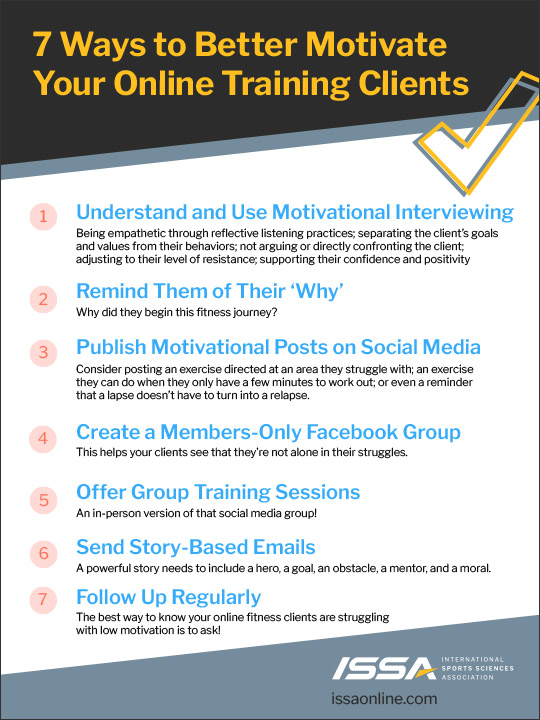 7 Ways to Better Motivate Your Online Training Clients

1 Understand and Use Motivational Interviewing
Being empathetic through reflective listening practices; separating the client's goals and values from their behaviors; not arguing or directly confronting the client; adjusting to their level of resistance; supporting their confidence and positivity

2 Remind Them of Their 'Why'
Why did they begin this fitness journey?

3 Publish Motivational Posts on Social Media
Consider posting an exercise directed at an area they struggle with; an exercise they can do when they only have a few minutes to work out; or even a reminder that a lapse doesn't have to turn into a relapse.

4 Create a Members-Only Facebook Group
This helps your clients see that they're not alone in their struggles.

5 Offer Group Training Sessions
An in-person version of that social media group!

6 Send Story-Based Emails
A powerful story needs to include a hero, a goal, an obstacle, a mentor, and a moral.

7 Follow Up Regularly
The best way to know your online fitness clients are struggling with low motivation is to ask!

ISSA INTERNATIONAL SPORTS SCIENCES ASSOCIATION
issaonline.com