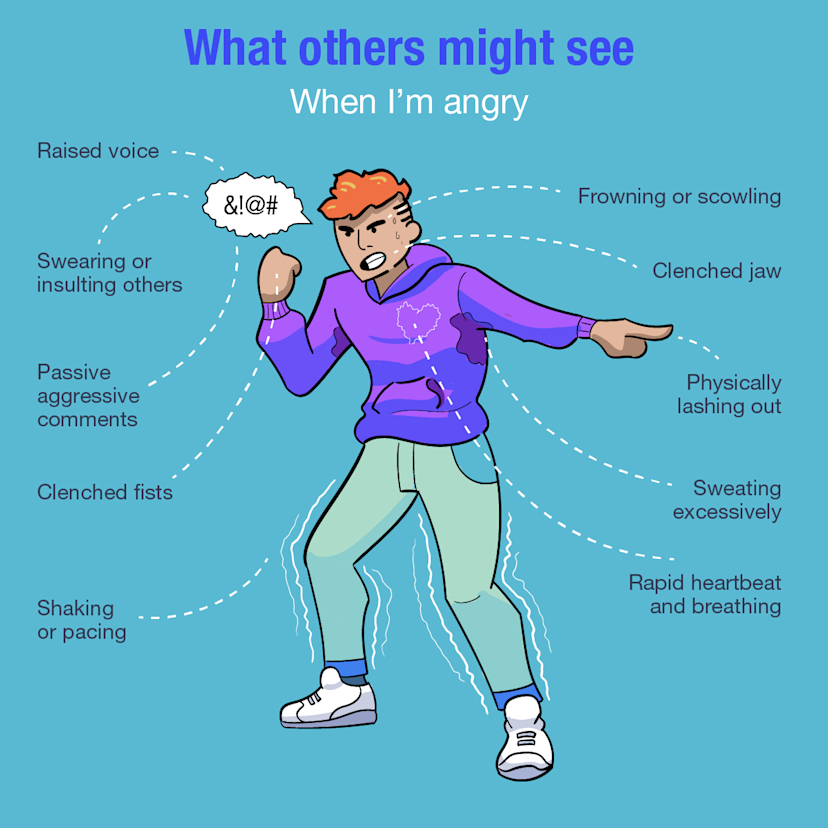 What others might see

When I'm angry

Raised voice

&!@#

Swearing or insulting others

Passive aggressive comments

Clenched fists

Shaking or pacing

Frowning or scowling

Clenched jaw

Physically lashing out

Sweating excessively

Rapid heartbeat and breathing