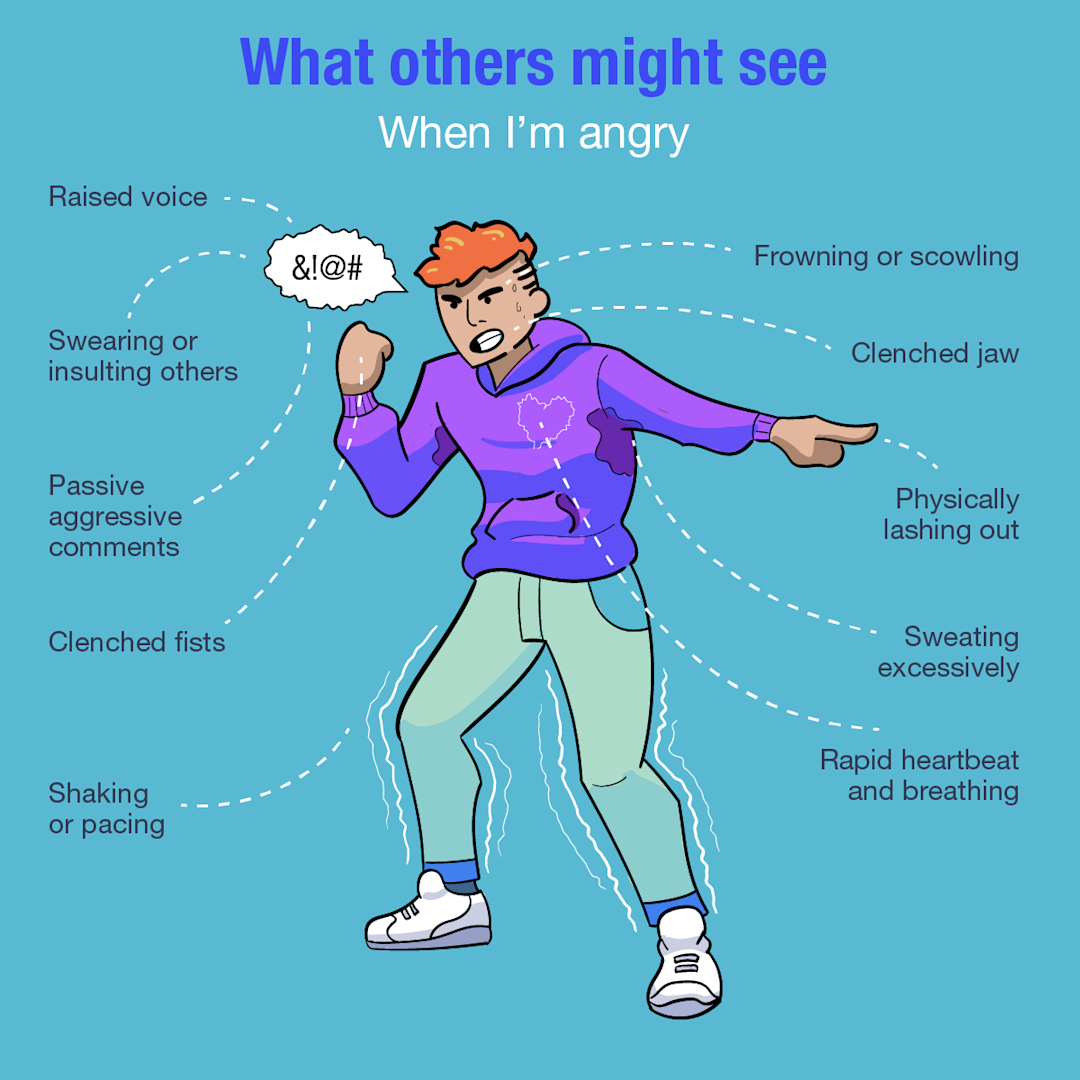 What others might see

When I'm angry

Raised voice

&!@#

Swearing or insulting others

Passive aggressive comments

Clenched fists

Shaking or pacing

Frowning or scowling

Clenched jaw

Physically lashing out

Sweating excessively

Rapid heartbeat and breathing