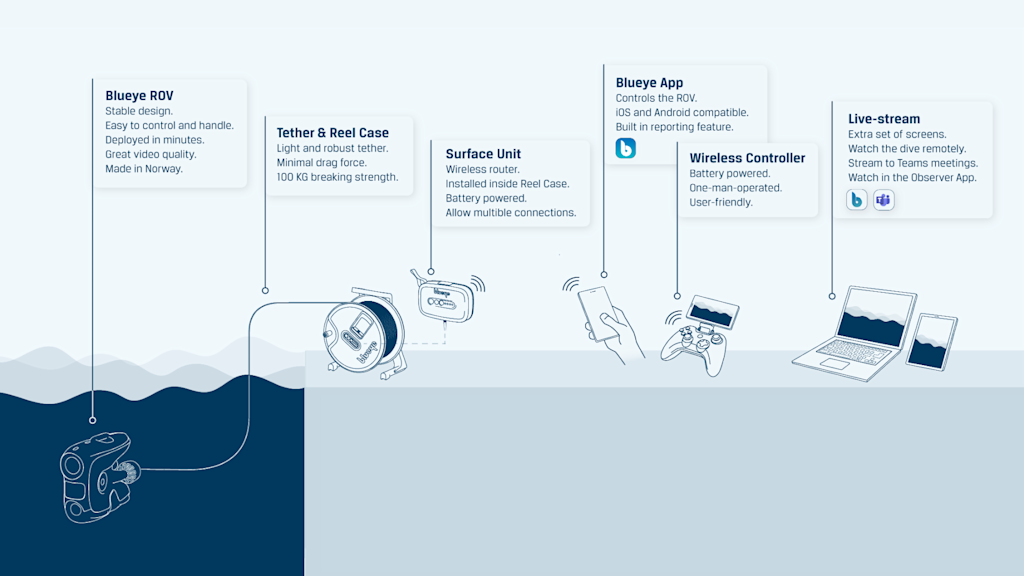 Blueye ROV
Stable design.
Easy to control and handle.
Deployed in minutes.
Great video quality.
Made in Norway.

Tether & Reel Case
Light and robust tether.
Minimal drag force.
100 KG breaking strength.

Surface Unit
Wireless router.
Installed inside Reel Case.
Battery powered.
Allow multible connections.

Blueye App
Controls the ROV.
iOS and Android compatible.
Built in reporting feature.

Wireless Controller
Battery powered.
One-man-operated.
User-friendly.

Live-stream
Extra set of screens.
Watch the dive remotely.
Stream to Teams meetings.
Watch in the Observer App.

blueye

blueye