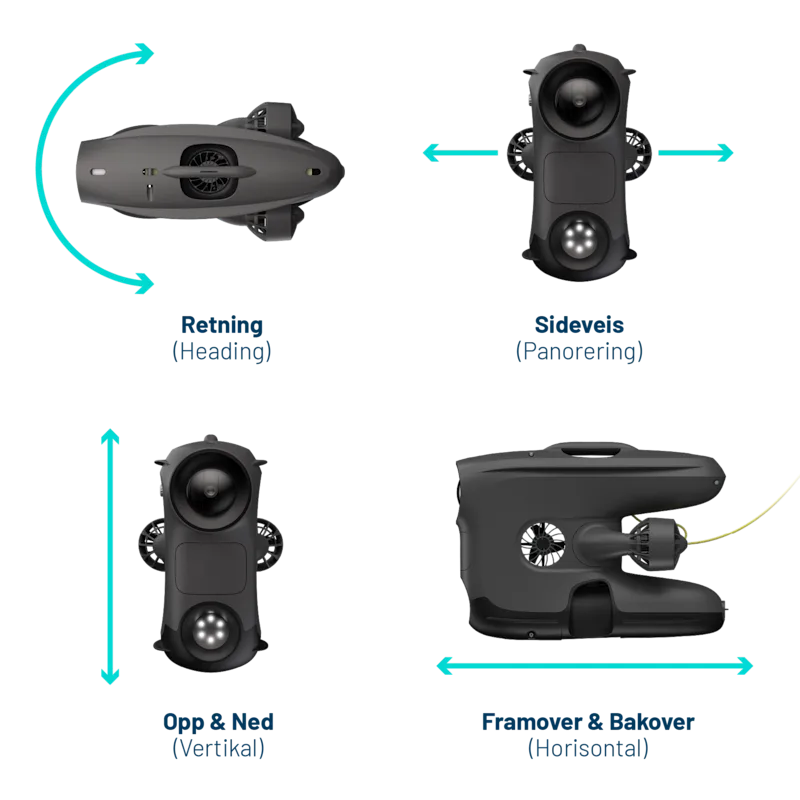 Retning
(Heading)

Sideveis
(Panorering)

Opp & Ned
(Vertikal)

Framover & Bakover
(Horisontal)