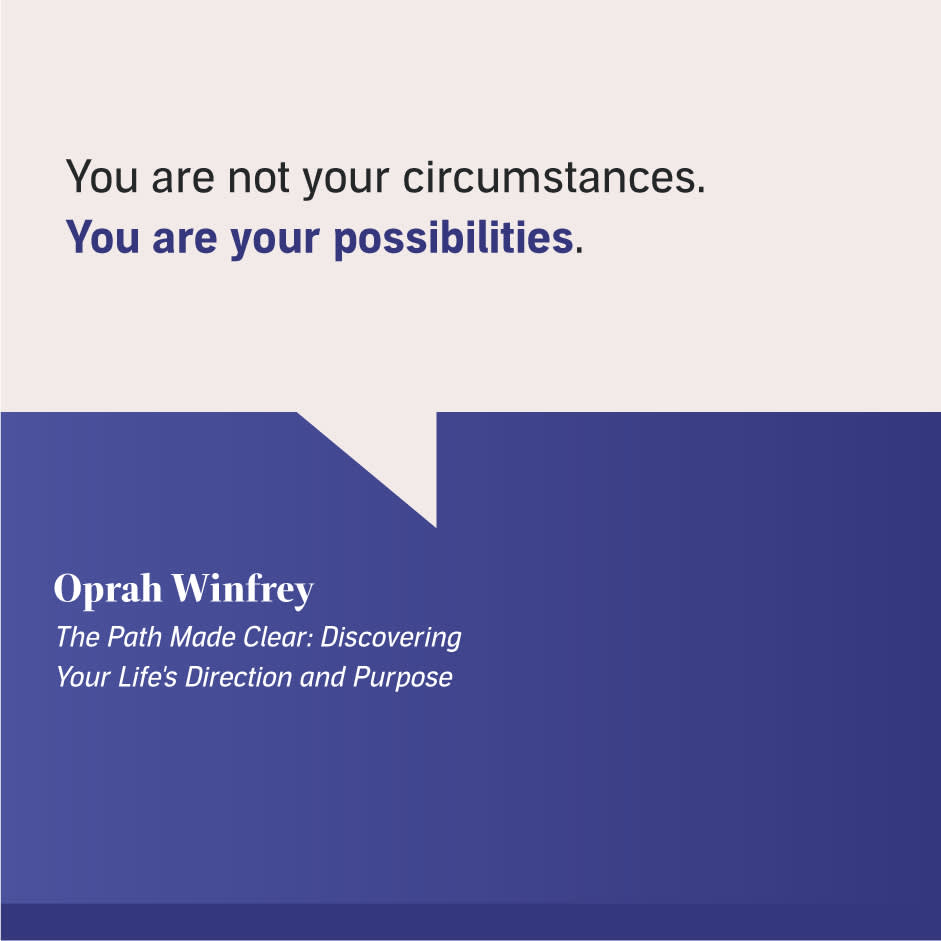 You are not your circumstances.
You are your possibilities.

Oprah Winfrey
The Path Made Clear: Discovering Your Life's Direction and Purpose