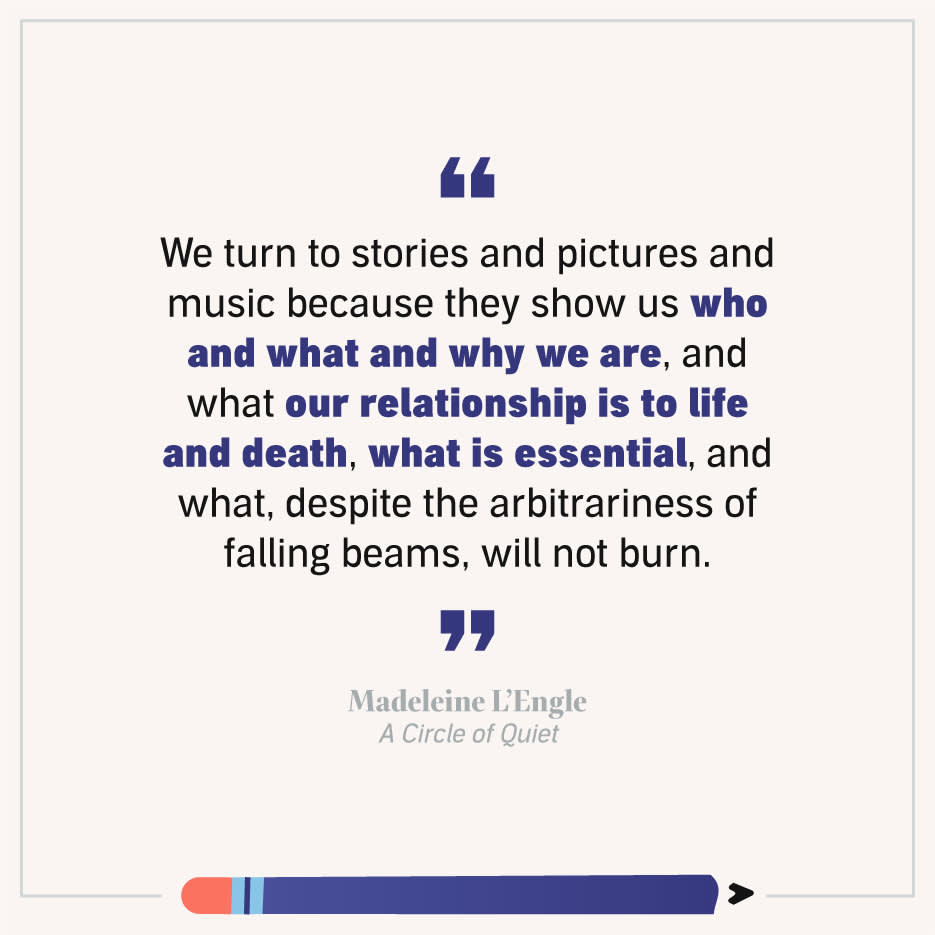 “

We turn to stories and pictures and music because they show us who and what and why we are, and what our relationship is to life and death, what is essential, and what, despite the arbitrariness of falling beams, will not burn.

”

Madeleine L’Engle
A Circle of Quiet