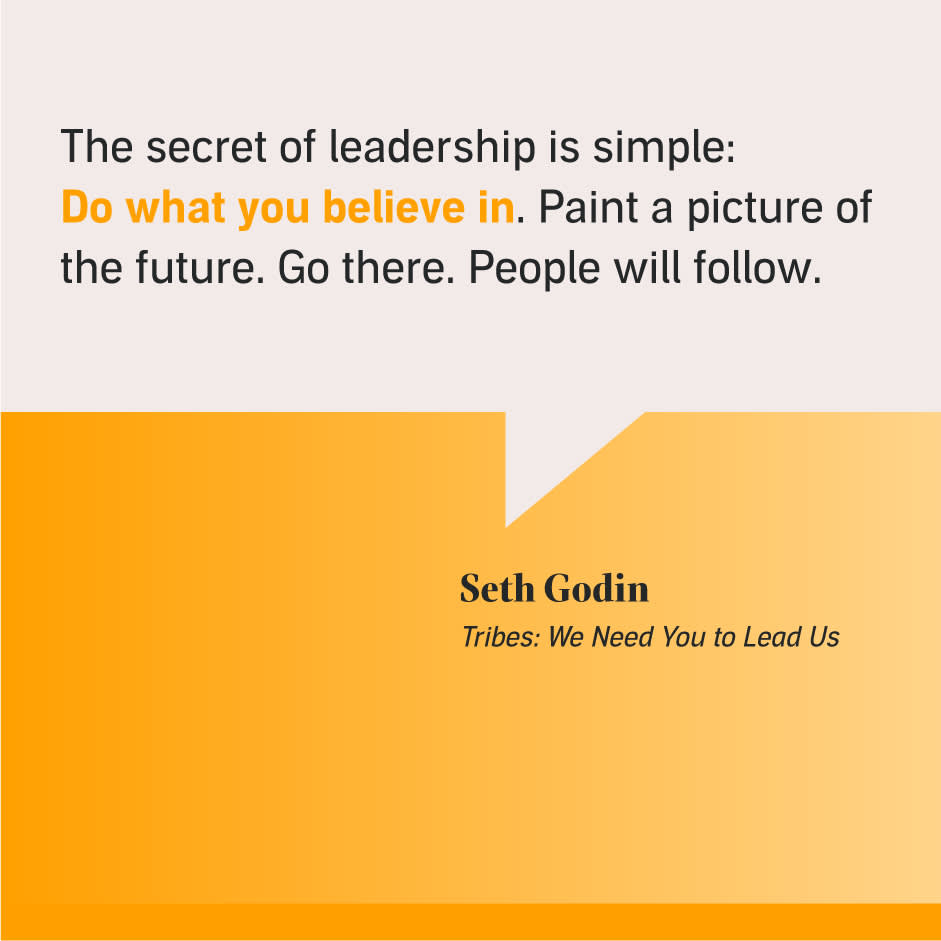 The secret of leadership is simple: Do what you believe in. Paint a picture of the future. Go there. People will follow.

Seth Godin
Tribes: We Need You to Lead Us