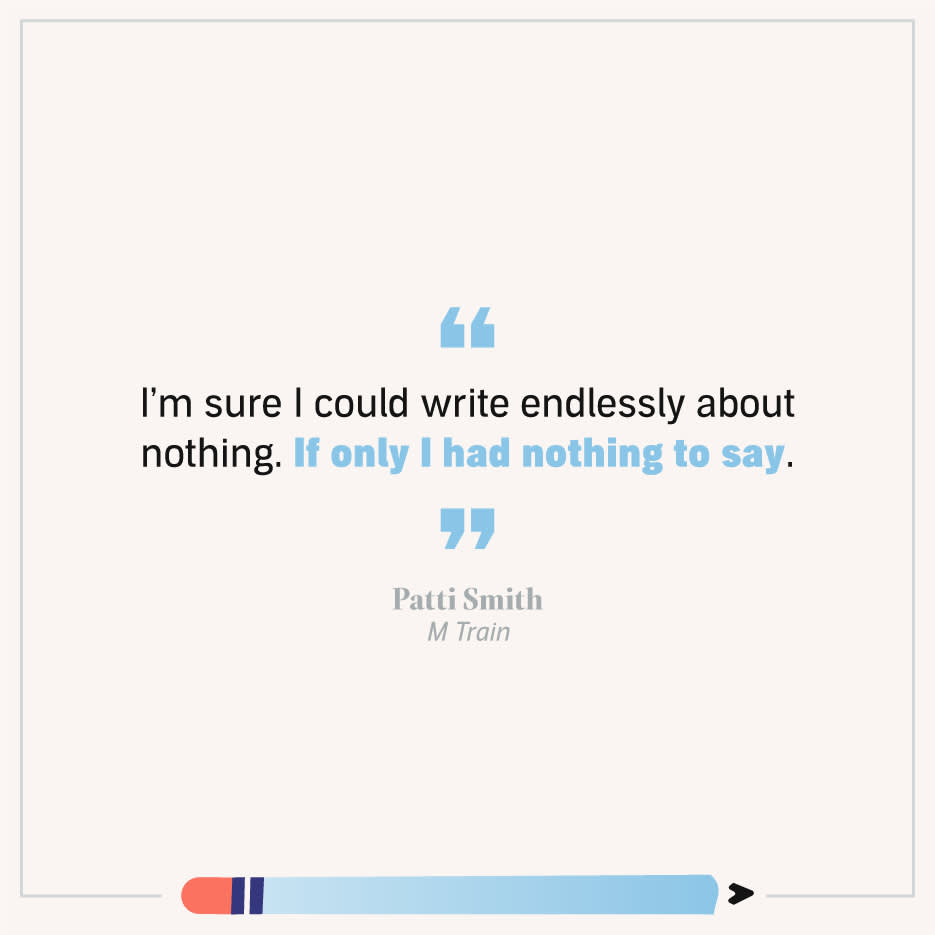 “

I’m sure I could write endlessly about nothing. If only I had nothing to say.

”

Patti Smith
M Train