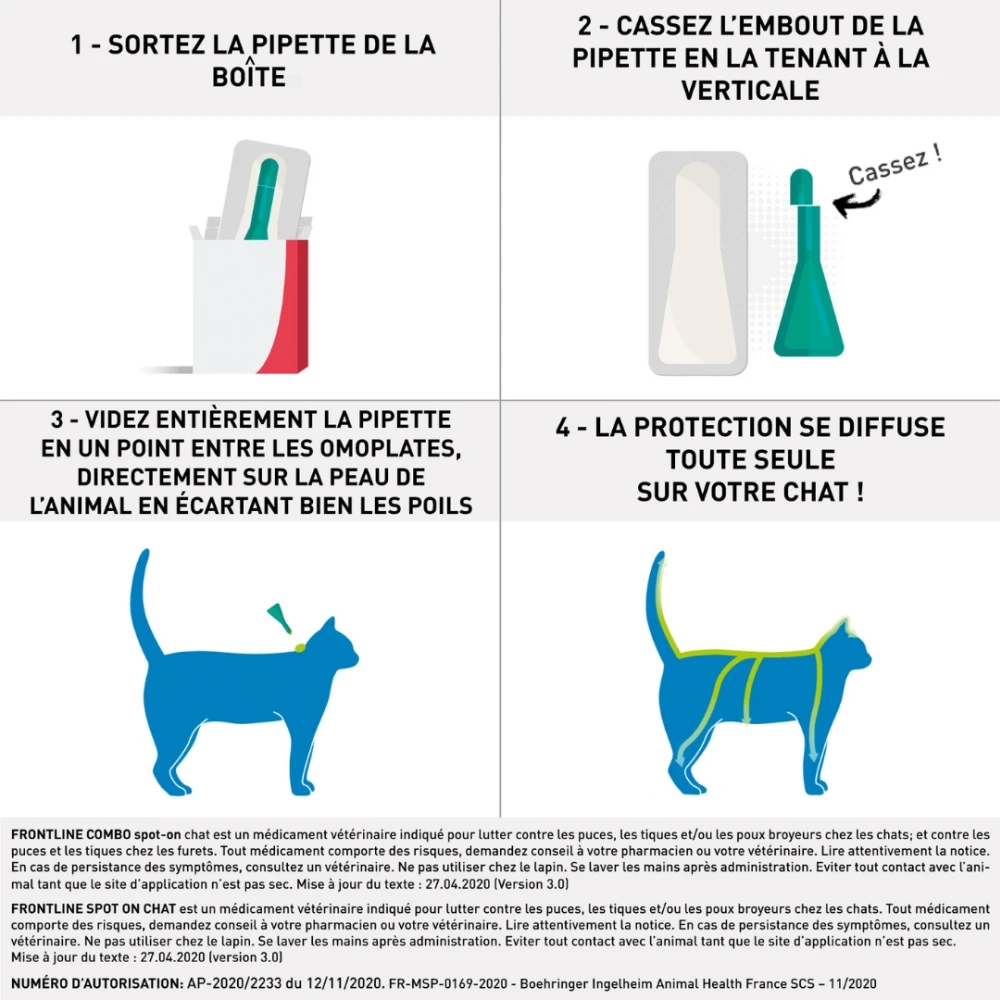 1 - SORTEZ LA PIPETTE DE LA BOÎTE

2 - CASSEZ L'EMBOUT DE LA PIPETTE EN LA TENANT À LA VERTICALE

Cassez !

3 - VIDEZ ENTIÈREMENT LA PIPETTE EN UN POINT ENTRE LES OMOPLATES, DIRECTEMENT SUR LA PEAU DE L'ANIMAL EN ÉCARTANT BIEN LES POILS

4 - LA PROTECTION SE DIFFUSE TOUTE SEULE SUR VOTRE CHAT !

FRONTLINE COMBO spot-on chat est un médicament vétérinaire indiqué pour lutter contre les puces, les tiques et/ou les poux broyeurs chez les chats; et contre les puces et les tiques chez les furets. Tout médicament comporte des risques, demandez conseil à votre pharmacien ou votre vétérinaire. Lire attentivement la notice. En cas de persistance des symptômes, consultez un vétérinaire. Ne pas utiliser chez le lapin. Se laver les mains après administration. Eviter tout contact avec l'animal tant que le site d'application n'est pas sec. Mise à jour du texte : 27.04.2020 (Version 3.0)

FRONTLINE SPOT ON CHAT est un médicament vétérinaire indiqué pour lutter contre les puces, les tiques et/ou les poux broyeurs chez les chats. Tout médicament comporte des risques, demandez conseil à votre pharmacien ou votre vétérinaire. Lire attentivement la notice. En cas de persistance des symptômes, consultez un vétérinaire. Ne pas utiliser chez le lapin. Se laver les mains après administration. Eviter tout contact avec l'animal tant que le site d'application n'est pas sec. Mise à jour du texte : 27.04.2020 (version 3.0)

NUMÉRO D'AUTORISATION: AP-2020/2233 du 12/11/2020. FR-MSP-0169-2020 - Boehringer Ingelheim Animal Health France SCS – 11/2020