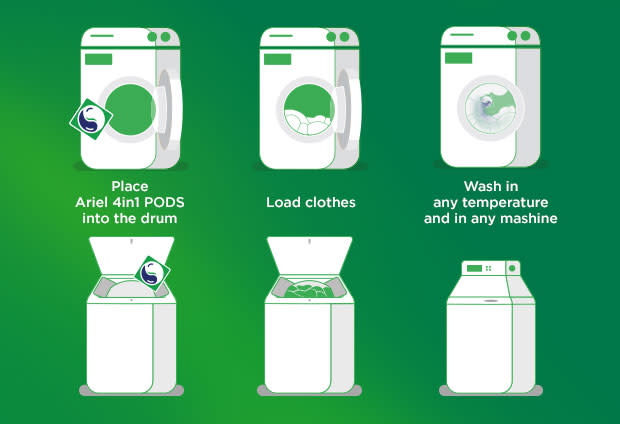 Place
Ariel 4in1 PODS
into the drum

Load clothes

Wash in
any temperature
and in any mashine