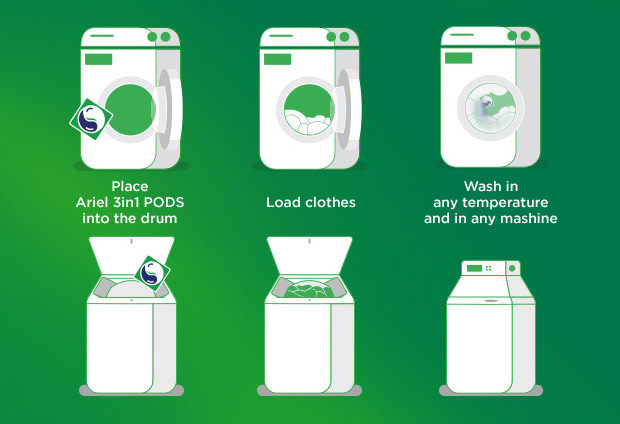 Place Ariel 3in1 PODS into the drum

Load clothes

Wash in any temperature and in any mashine