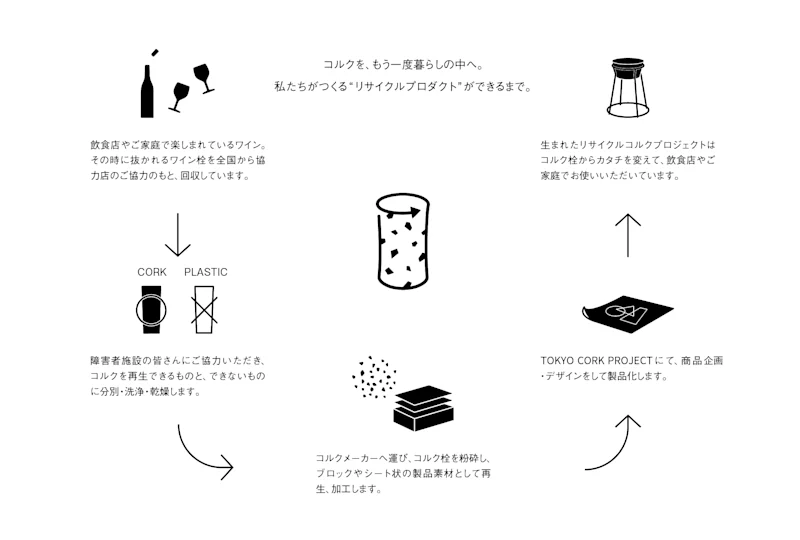 コルクを、もう一度暮らしの中へ。
私たちがつくる“リサイクルプロダクト”ができるまで。

飲食店やご家庭で楽しまれているワイン。その時に抜かれるワイン栓を全国から協力店のご協力のもと、回収しています。

CORK PLASTIC

障害者施設の皆さんにご協力いただき、コルクを再生できるものと、できないものに分別・洗浄・乾燥します。

コルクメーカーへ運び、コルク栓を粉砕し、ブロックやシート状の製品素材として再生、加工します。

TOKYO CORK PROJECTにて、商品企画・デザインをして製品化します。

生まれたリサイクルコルクプロジェクトはコルク栓からカタチを変えて、飲食店やご家庭でお使いいただいています。