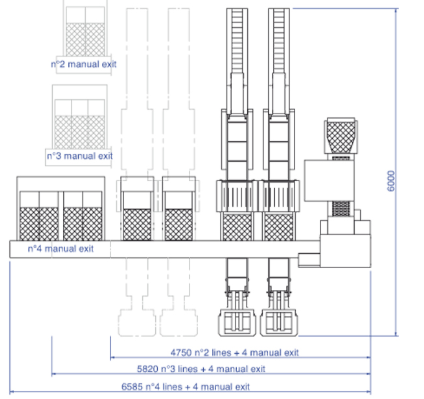 n°2 manual exit

n°3 manual exit

n°4 manual exit

6000

4750 n°2 lines + 4 manual exit

5820 n°3 lines + 4 manual exit

6585 n°4 lines + 4 manual exit