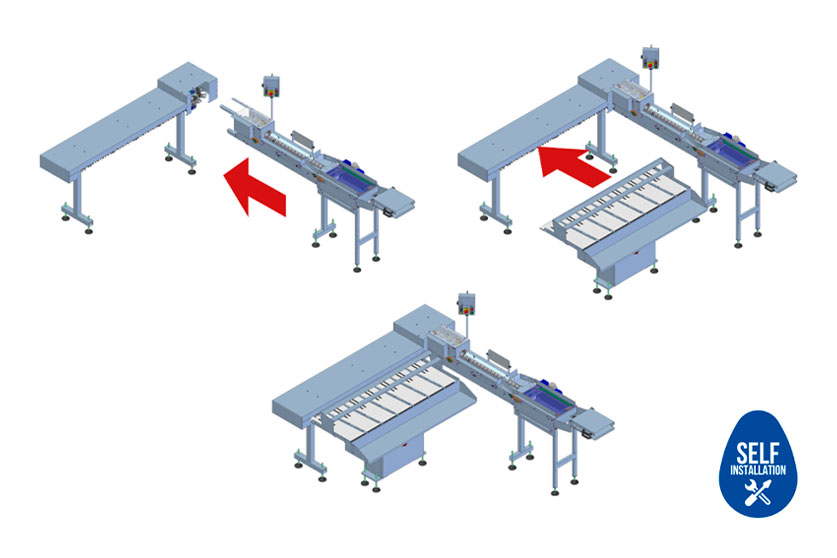 SELF
INSTALLATION