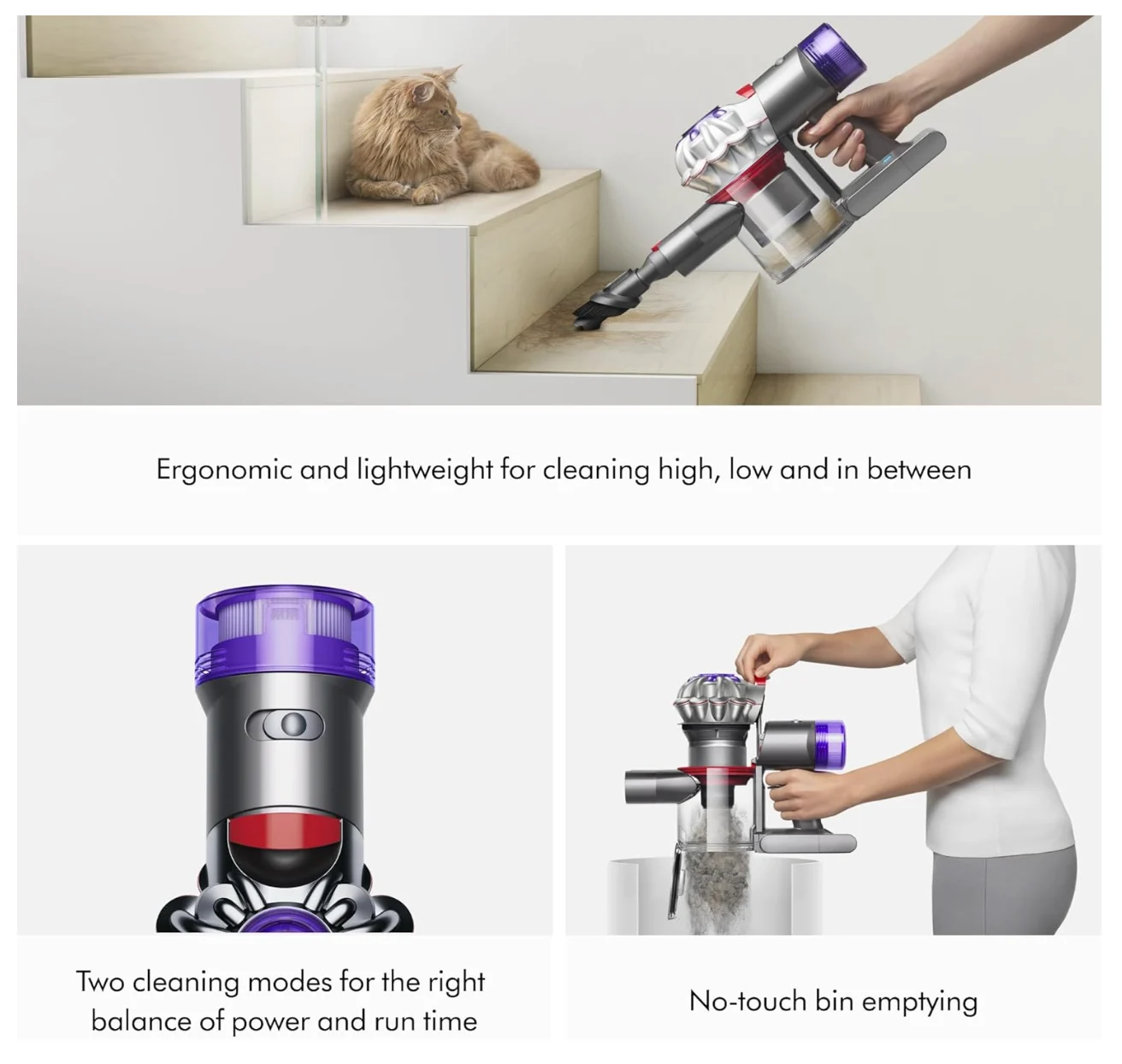 Ergonomic and lightweight for cleaning high, low and in between

Two cleaning modes for the right balance of power and run time

No-touch bin emptying