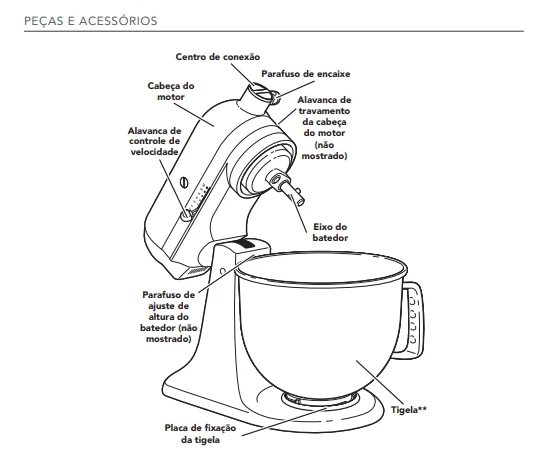 PEÇAS E ACESSÓRIOS

Centro de conexão

Parafuso de encaixe

Cabeça do motor

Alavanca de travamento da cabeça do motor (não mostrado)

Alavanca de controle de velocidade

Eixo do batedor

Parafuso de ajuste de altura do batedor (não mostrado)

Tigela**

Placa de fixação da tigela