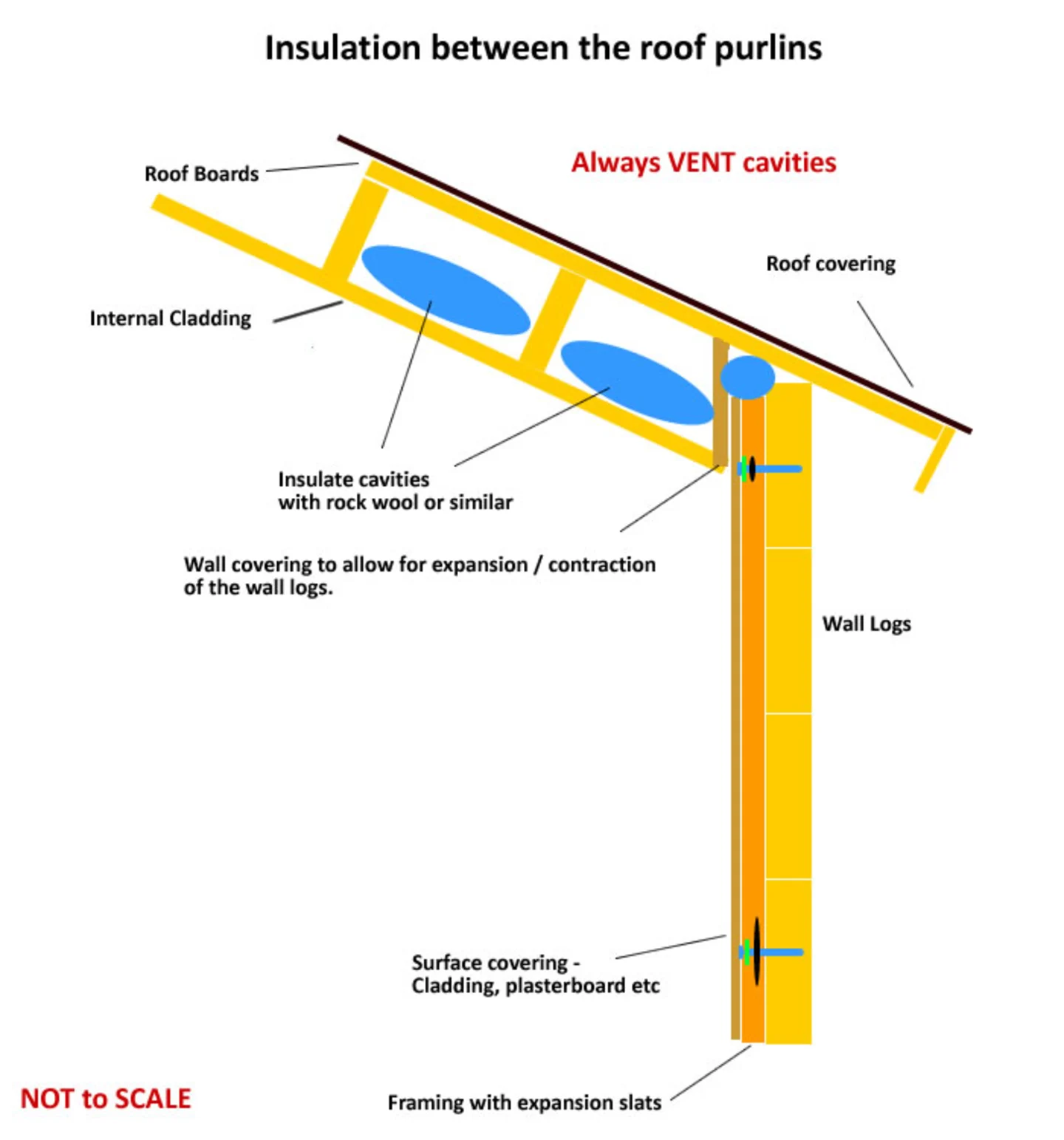 Insulation between the roof purlins

Roof Boards

Always VENT cavities

Roof covering

Internal Cladding

Insulate cavities with rock wool or similar

Wall covering to allow for expansion / contraction of the wall logs.

Wall Logs

Surface covering - Cladding, plasterboard etc

NOT to SCALE

Framing with expansion slats