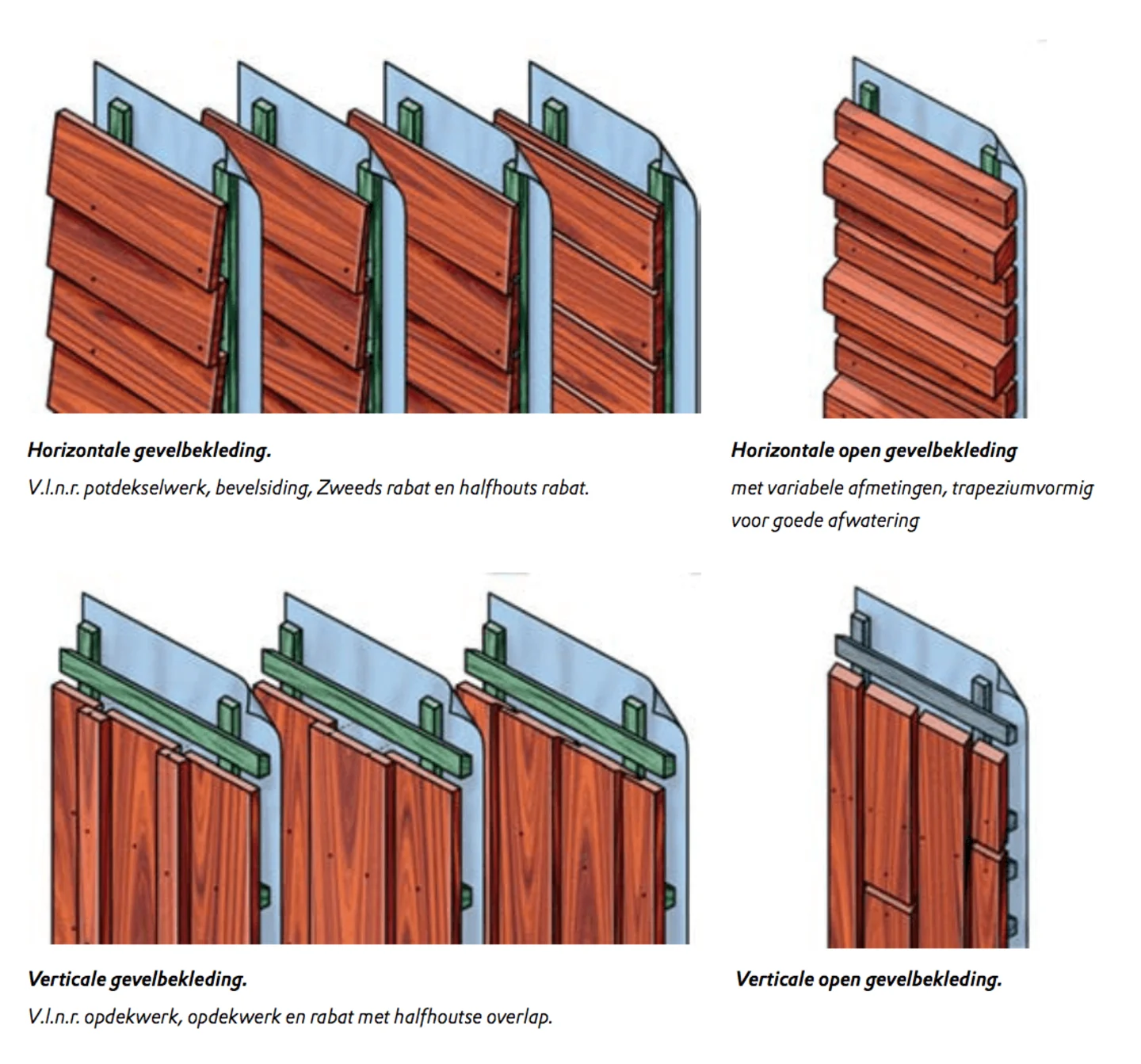 Horizontale gevelbekleding.

V.l.n.r. potdekselwerk, bevelsiding, Zweeds rabat en halfhouts rabat.

Horizontale open gevelbekleding

met variabele afmetingen, trapeziumvormig voor goede afwatering

Verticale gevelbekleding.

V.l.n.r. opdekwerk, opdekwerk en rabat met halfhoutse overlap.

Verticale open gevelbekleding.