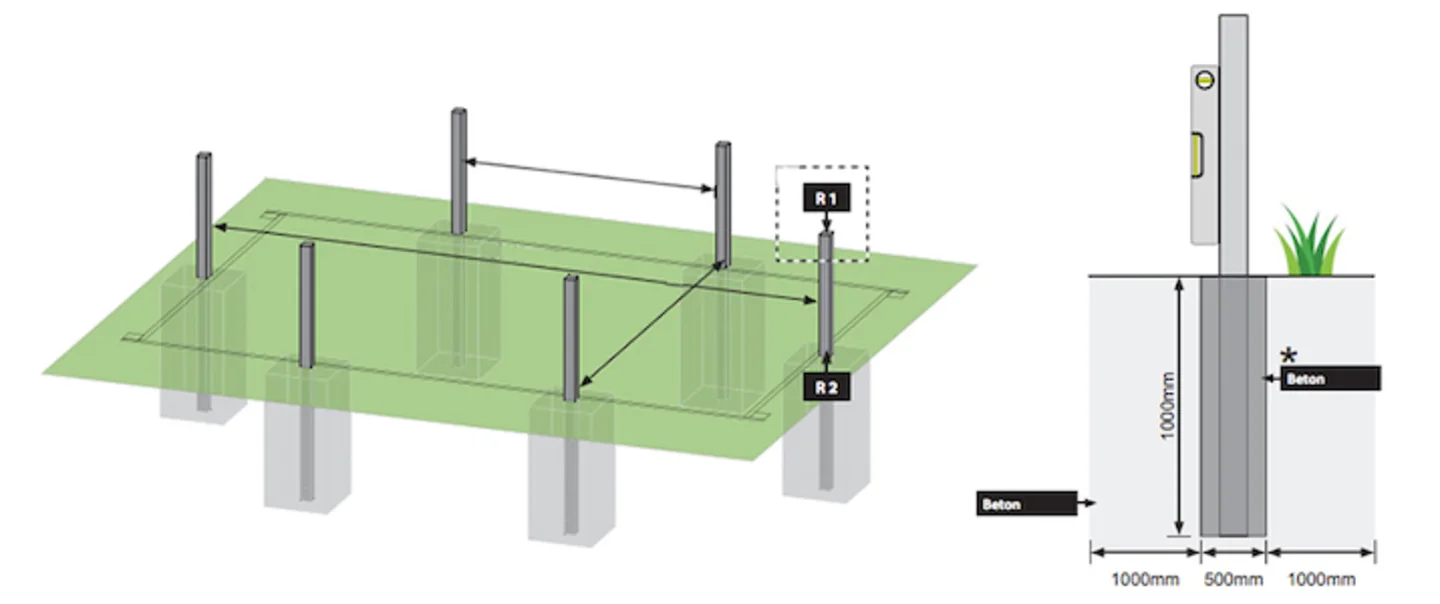 R 1
R 2
*
Beton
1000mm
Beton
1000mm 500mm 1000mm