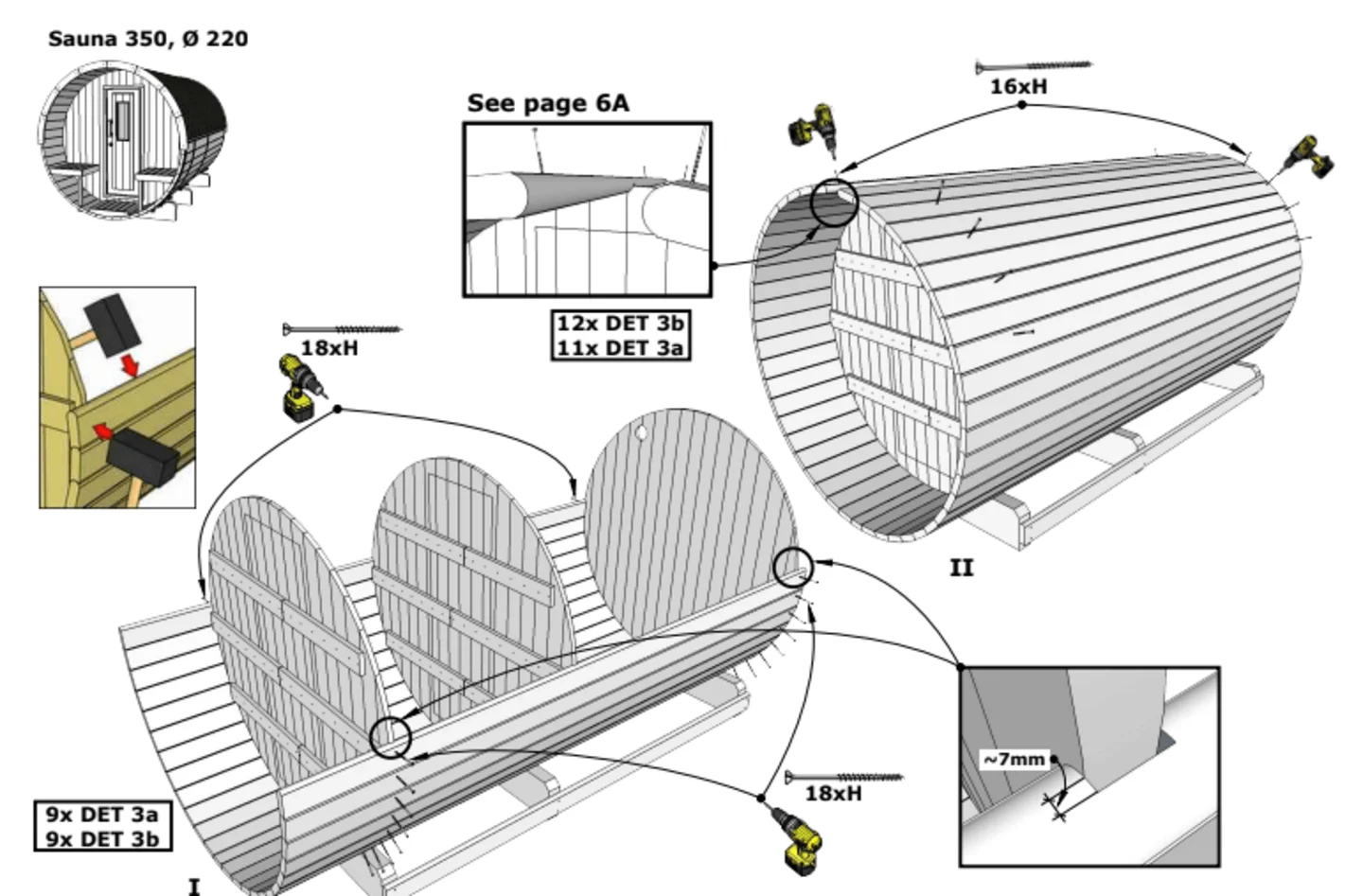 Sauna 350, Ø 220

See page 6A

16xH

12x DET 3b
11x DET 3a

18xH

II

~7mm

18xH

9x DET 3a
9x DET 3b

I