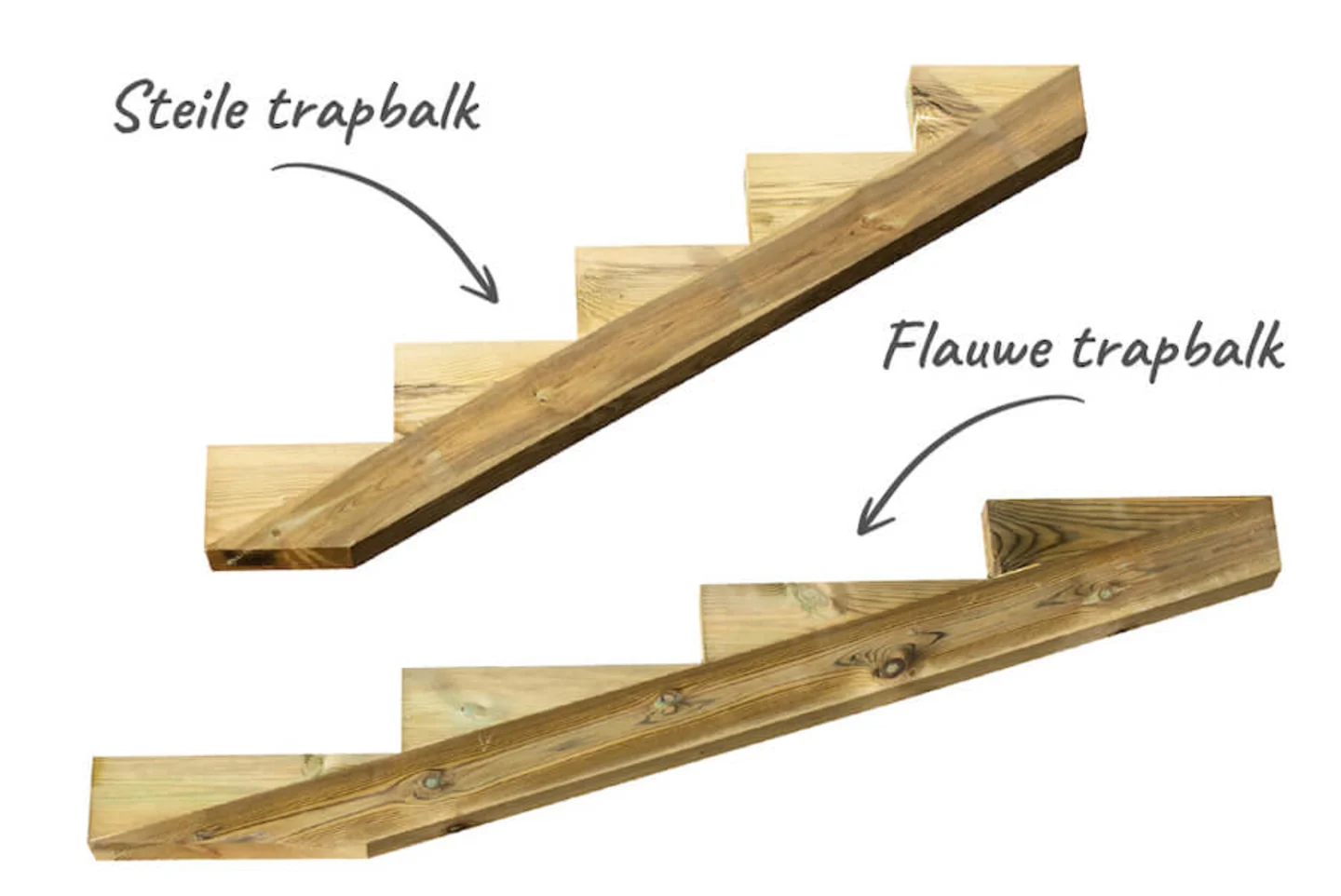 Steile trapbalk

Flauwe trapbalk