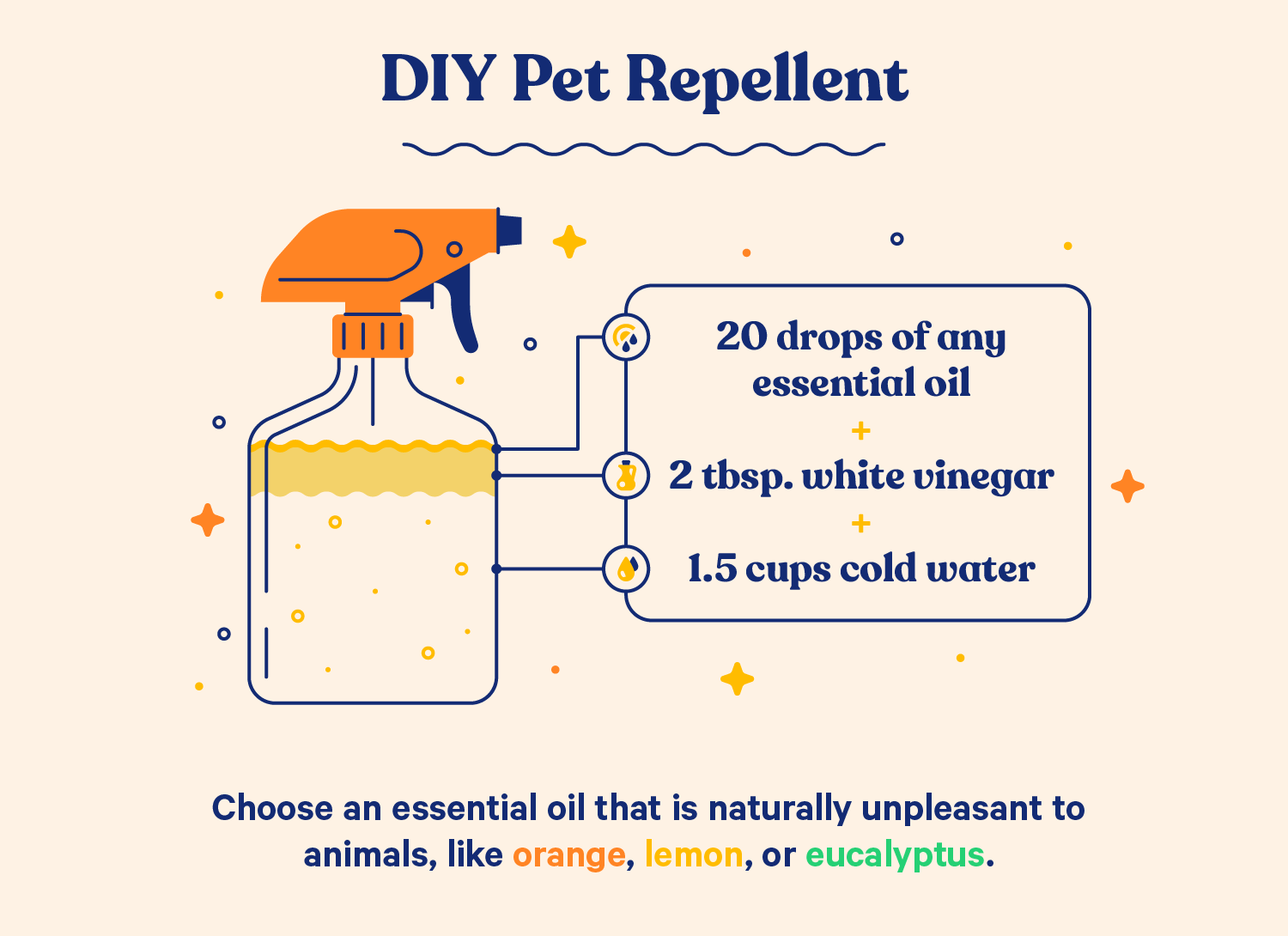 DIY Pet Repellent

20 drops of any essential oil

+

2 tbsp. white vinegar

+

1.5 cups cold water

Choose an essential oil that is naturally unpleasant to animals, like orange, lemon, or eucalyptus.