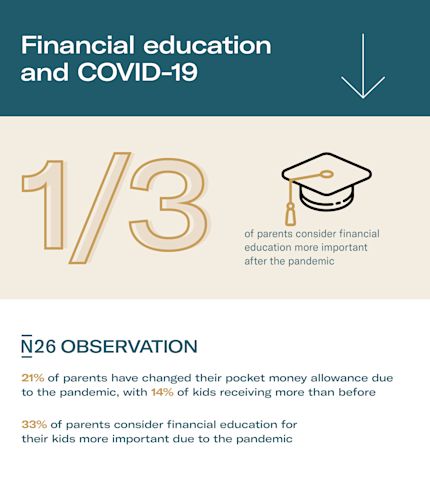 Financial education and COVID-19

1/3

of parents consider financial education more important after the pandemic

N26 OBSERVATION

21% of parents have changed their pocket money allowance due to the pandemic, with 14% of kids receiving more than before

33% of parents consider financial education for their kids more important due to the pandemic