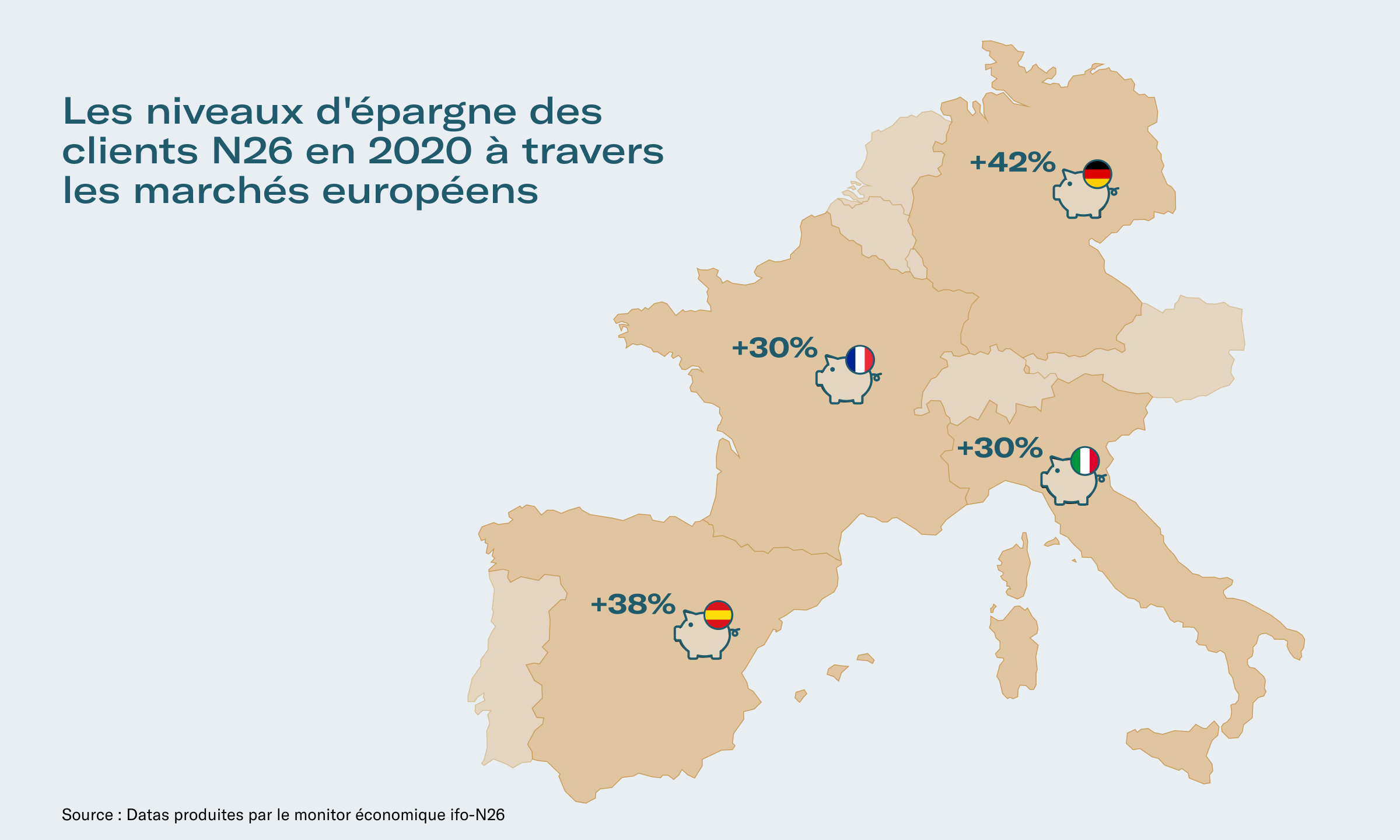 Les niveaux d'épargne des clients N26 en 2020 à travers les marchés européens

+42%

+30%

+30%

+38%

Source : Datas produites par le monitor économique ifo-N26