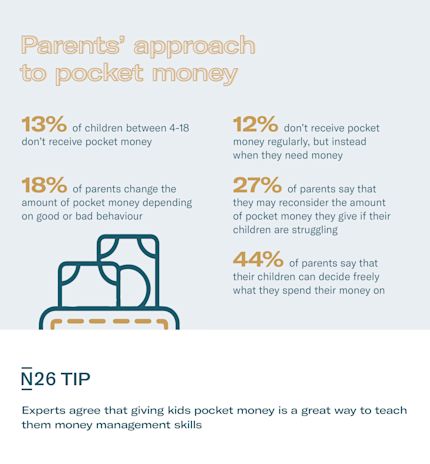 Parents' approach to pocket money

13% of children between 4-18 don't receive pocket money

18% of parents change the amount of pocket money depending on good or bad behaviour

12% don't receive pocket money regularly, but instead when they need money

27% of parents say that they may reconsider the amount of pocket money they give if their children are struggling

44% of parents say that their children can decide freely what they spend their money on

N26 TIP

Experts agree that giving kids pocket money is a great way to teach them money management skills