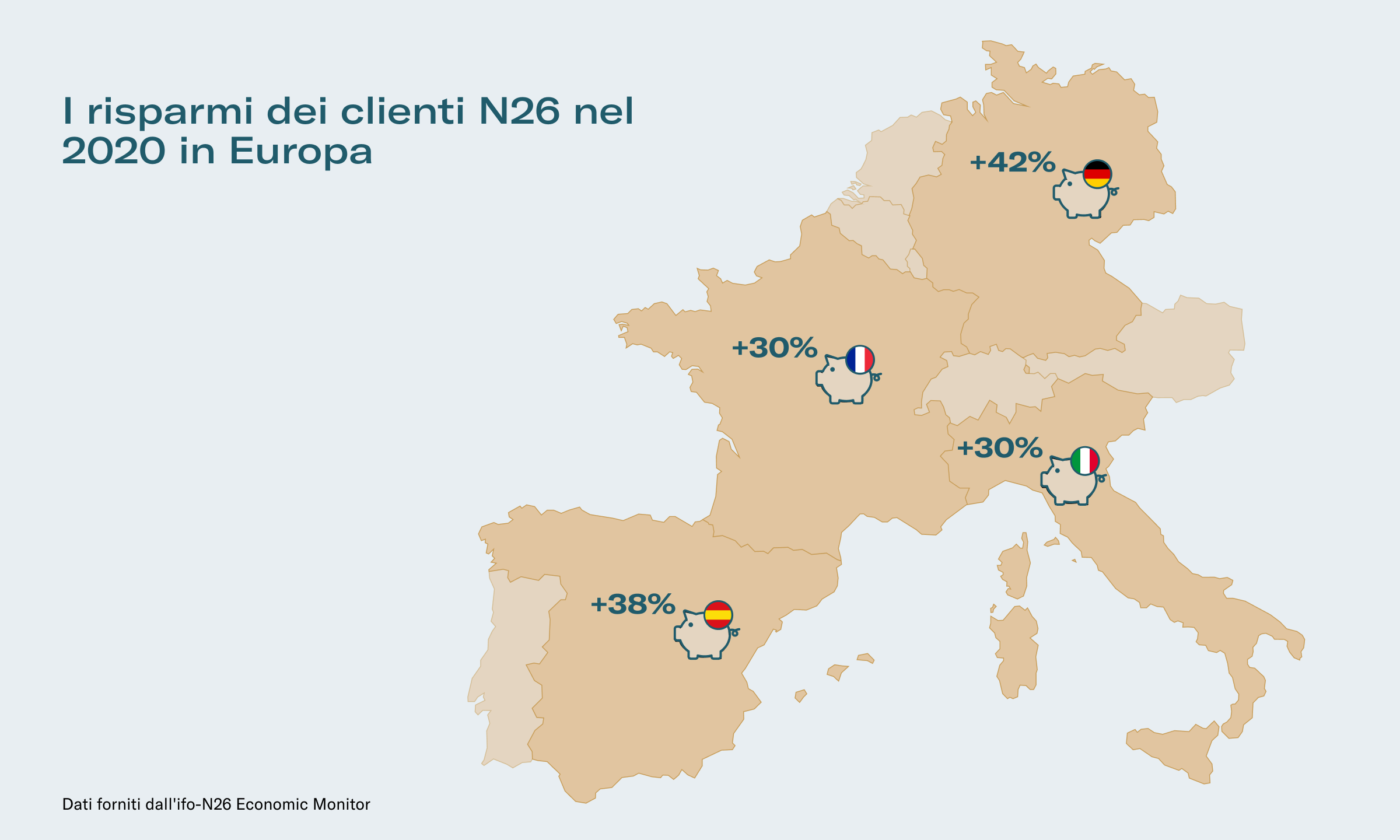 I risparmi dei clienti N26 nel 2020 in Europa

+42%

+30%

+30%

+38%

Dati forniti dall'ifo-N26 Economic Monitor