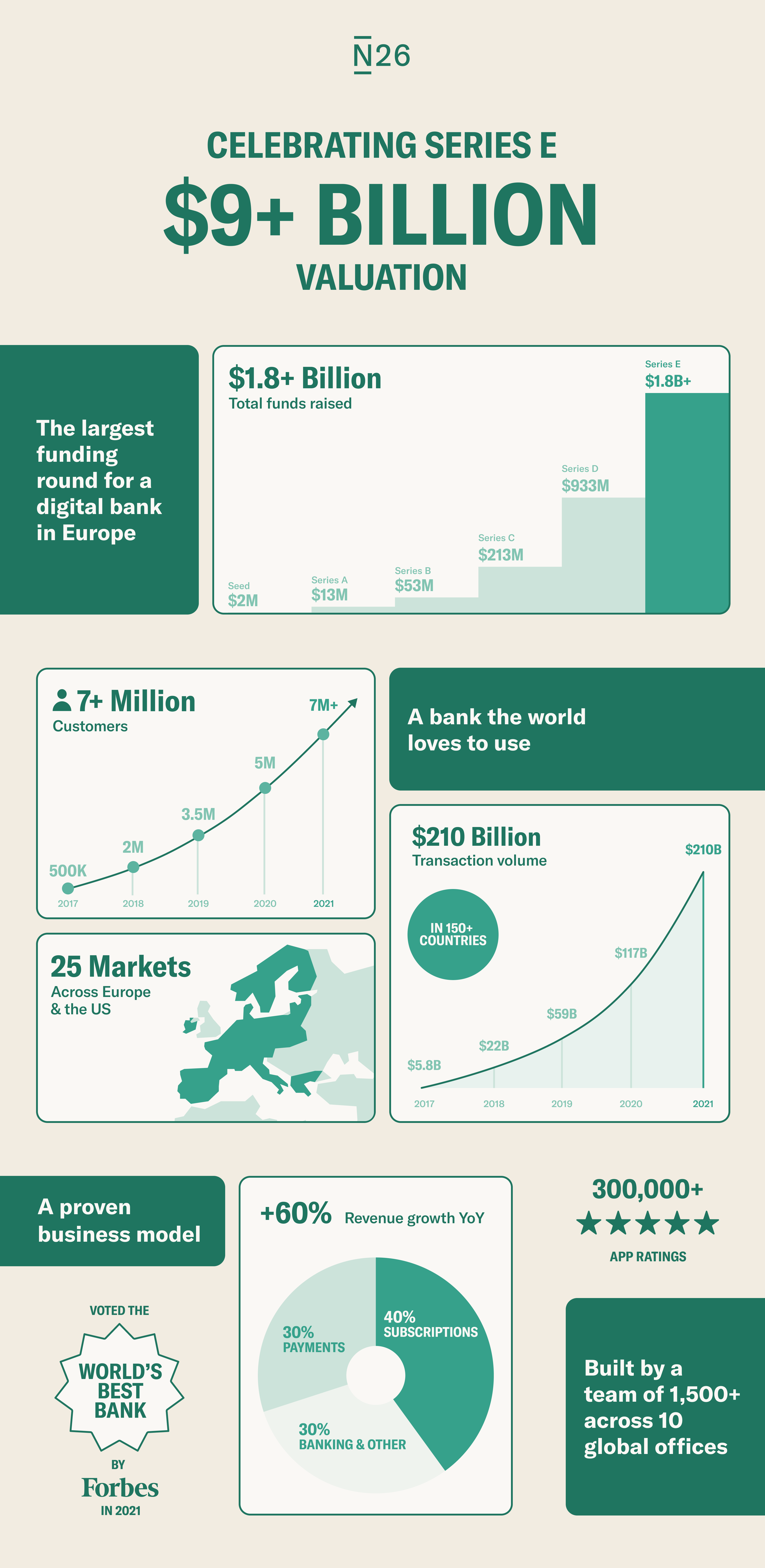 N26

CELEBRATING SERIES E
$9+ BILLION
VALUATION

The largest funding round for a digital bank in Europe

$1.8+ Billion
Total funds raised

Seed
$2M
Series A
$13M
Series B
$53M
Series C
$213M
Series D
$933M
Series E
$1.8B+

7+ Million
Customers

500K
2M
3.5M
5M
7M+
2017
2018
2019
2020
2021

A bank the world loves to use

25 Markets
Across Europe & the US

$210 Billion
Transaction volume

IN 150+ COUNTRIES

$5.8B
$22B
$59B
$117B
$210B
2017
2018
2019
2020
2021

A proven business model

+60% Revenue growth YoY

40% SUBSCRIPTIONS
30% PAYMENTS
30% BANKING & OTHER

300,000+
★★★★★
APP RATINGS

VOTED THE
WORLD'S BEST BANK
BY
Forbes
IN 2021

Built by a team of 1,500+ across 10 global offices