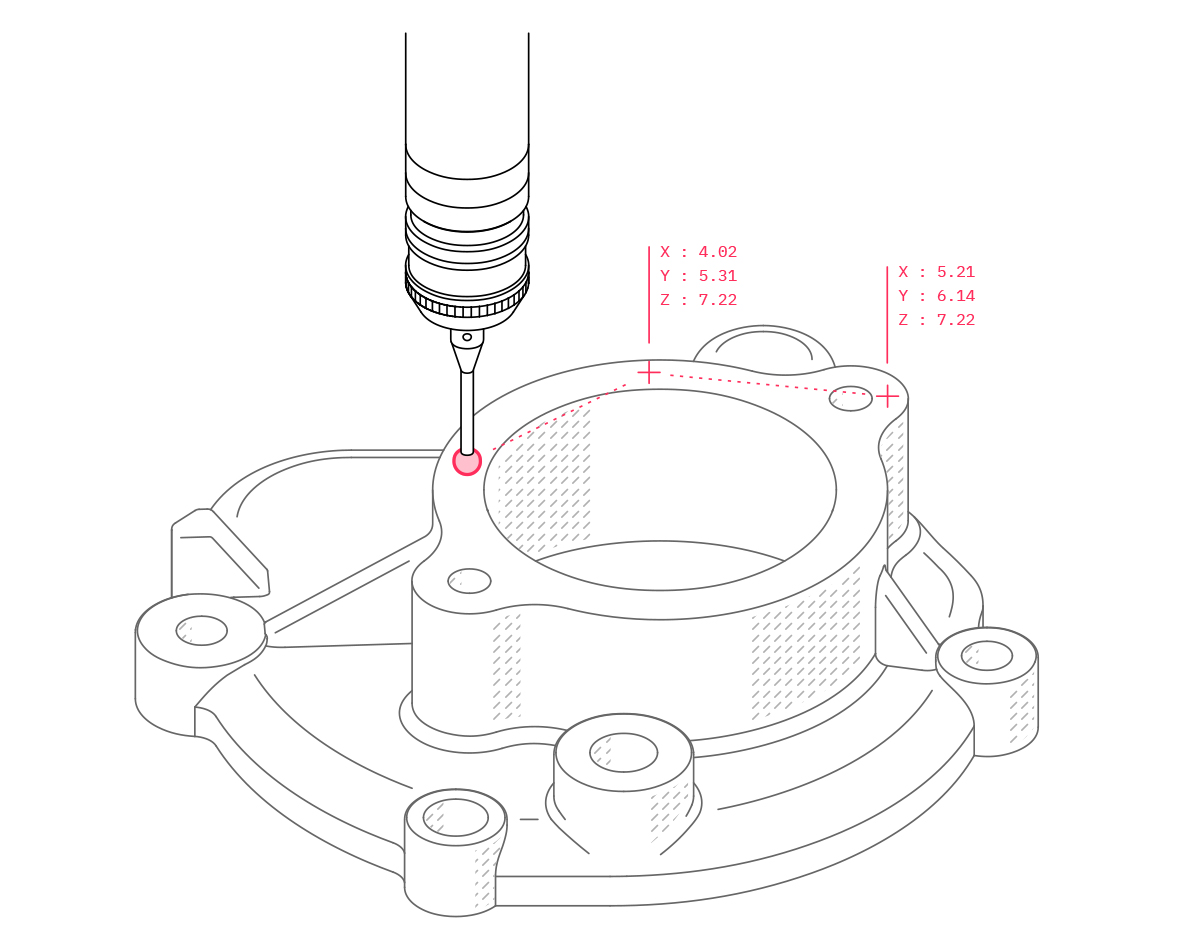 X : 4.02
Y : 5.31
Z : 7.22

X : 5.21
Y : 6.14
Z : 7.22