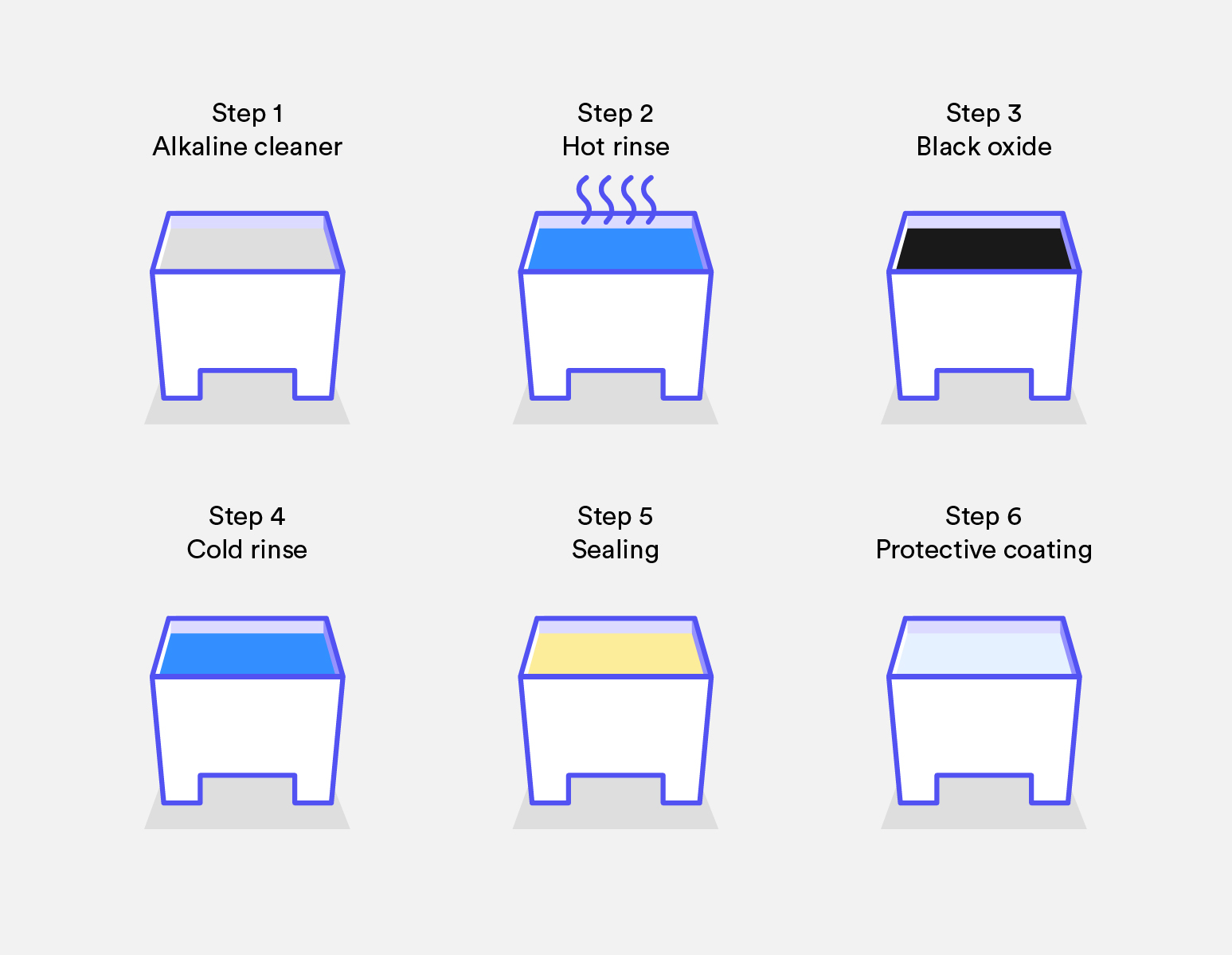 Step 1
Alkaline cleaner

Step 2
Hot rinse

Step 3
Black oxide

Step 4
Cold rinse

Step 5
Sealing

Step 6
Protective coating