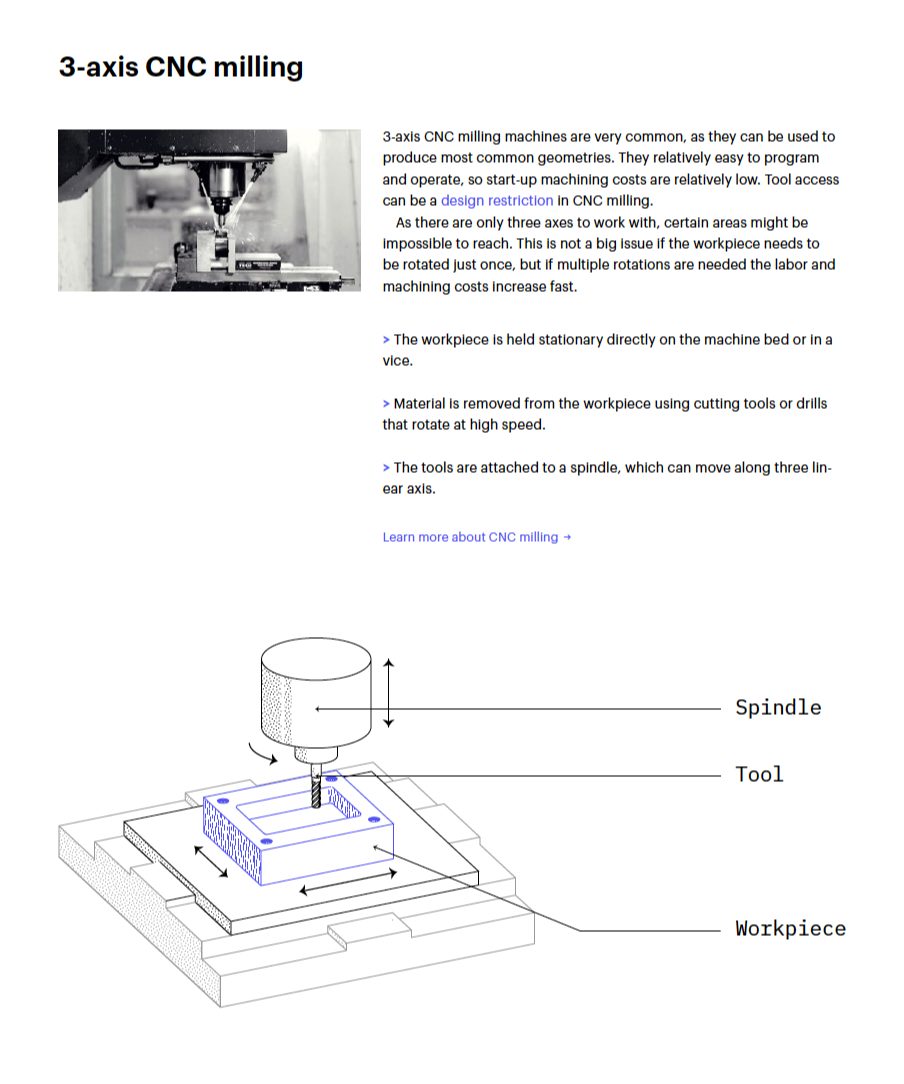 3-axis CNC milling

3-axis CNC milling machines are very common, as they can be used to produce most common geometries. They relatively easy to program and operate, so start-up machining costs are relatively low. Tool access can be a design restriction in CNC milling.

As there are only three axes to work with, certain areas might be impossible to reach. This is not a big issue if the workpiece needs to be rotated just once, but if multiple rotations are needed the labor and machining costs increase fast.

> The workpiece is held stationary directly on the machine bed or in a vice.

> Material is removed from the workpiece using cutting tools or drills that rotate at high speed.

> The tools are attached to a spindle, which can move along three linear axis.

Learn more about CNC milling →

Spindle

Tool

Workpiece