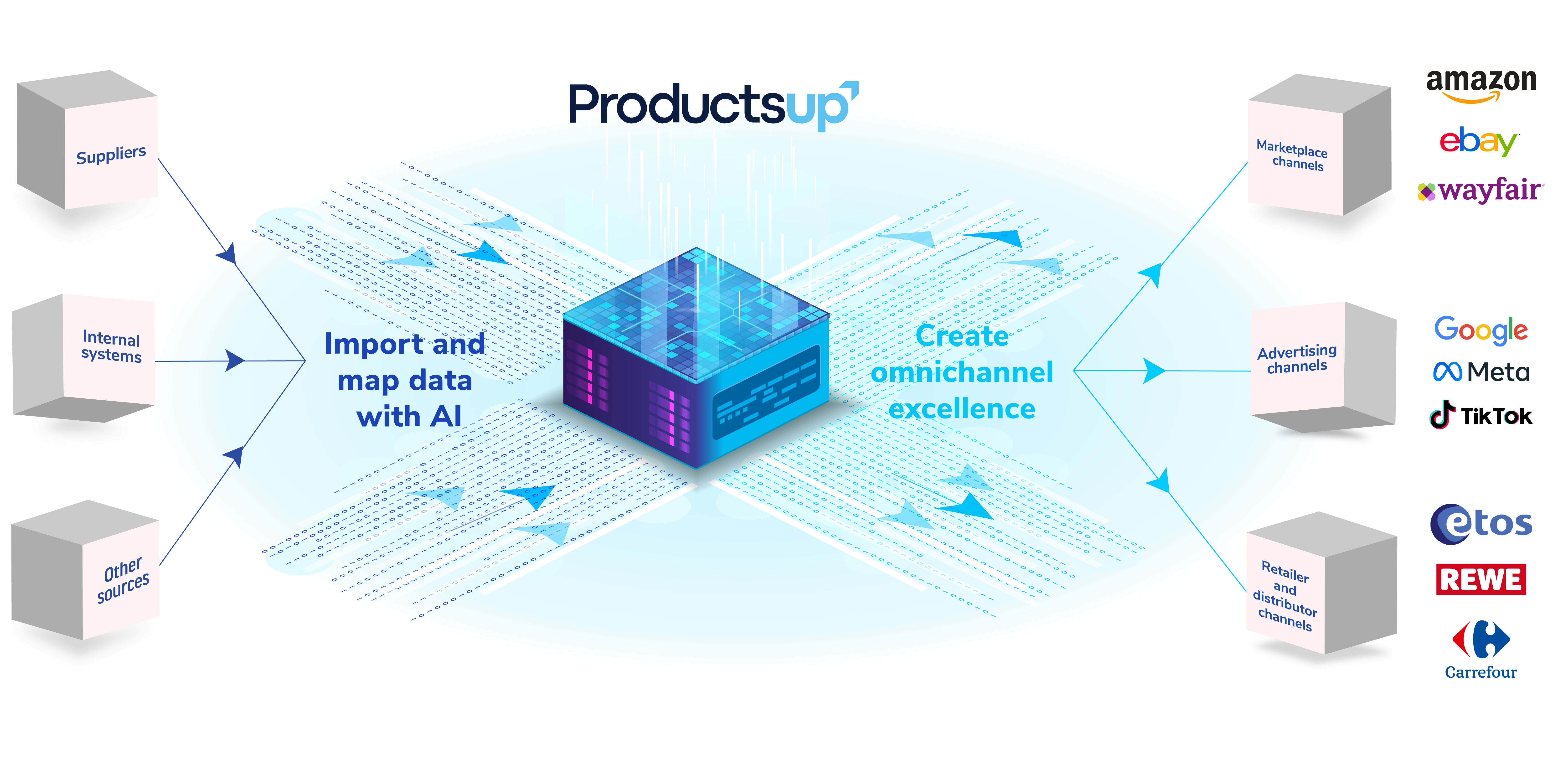 Productsup

Suppliers

Internal systems

Other sources

Import and map data with AI

Create omnichannel excellence

Marketplace channels

amazon

ebay

wayfair

Advertising channels

Google

Meta

TikTok

Retailer and distributor channels

etos

REWE

Carrefour