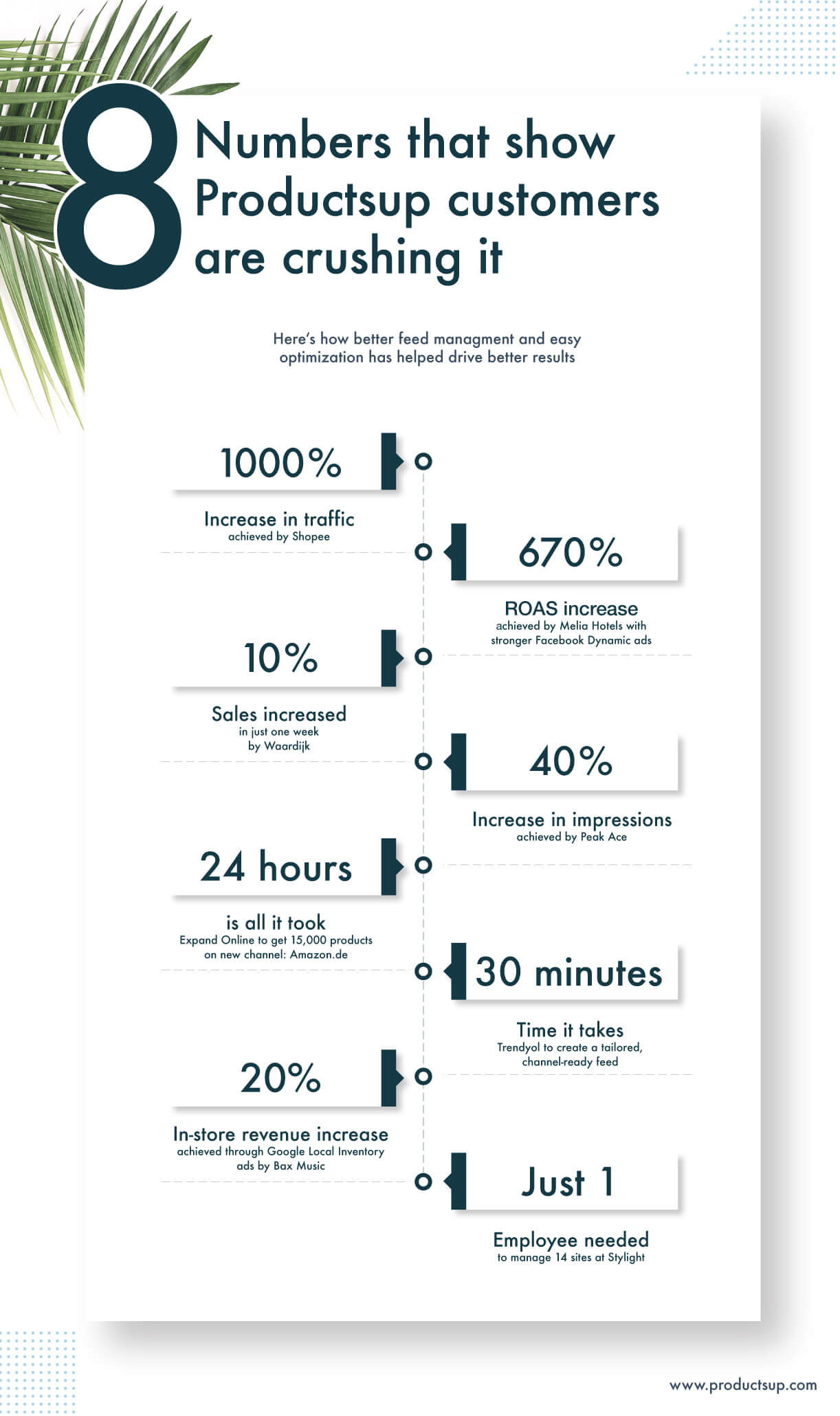 8 Numbers that show Productsup customers are crushing it

Here's how better feed managment and easy optimization has helped drive better results

1000%

Increase in traffic
achieved by Shopee

670%

ROAS increase
achieved by Melia Hotels with stronger Facebook Dynamic ads

10%

Sales increased
in just one week by Waardijk

40%

Increase in impressions
achieved by Peak Ace

24 hours

is all it took
Expand Online to get 15,000 products on new channel: Amazon.de

30 minutes

Time it takes
Trendyol to create a tailored, channel-ready feed

20%

In-store revenue increase
achieved through Google Local Inventory ads by Bax Music

Just 1

Employee needed
to manage 14 sites at Stylight

www.productsup.com