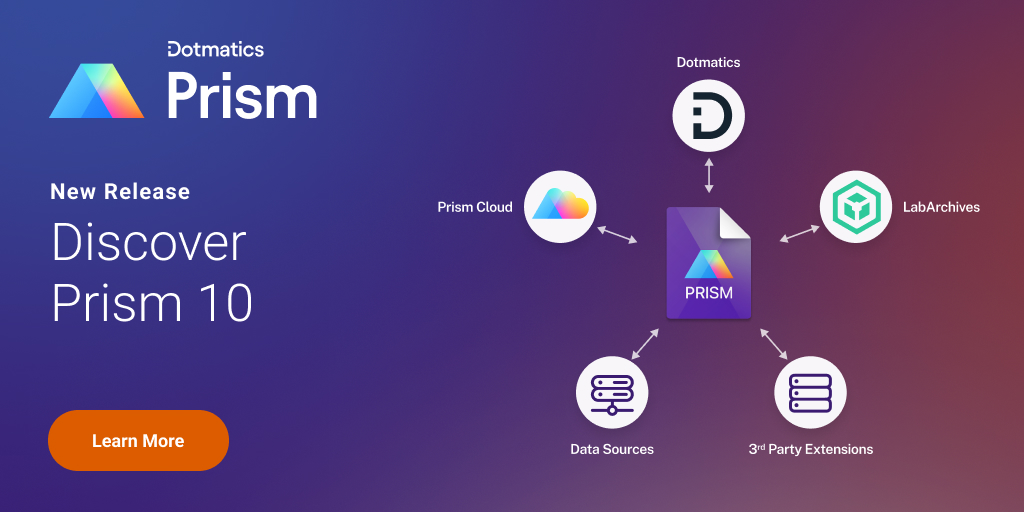 Dotmatics
Prism

New Release
Discover Prism 10

Learn More

Dotmatics

Prism Cloud

LabArchives

PRISM

Data Sources

3rd Party Extensions