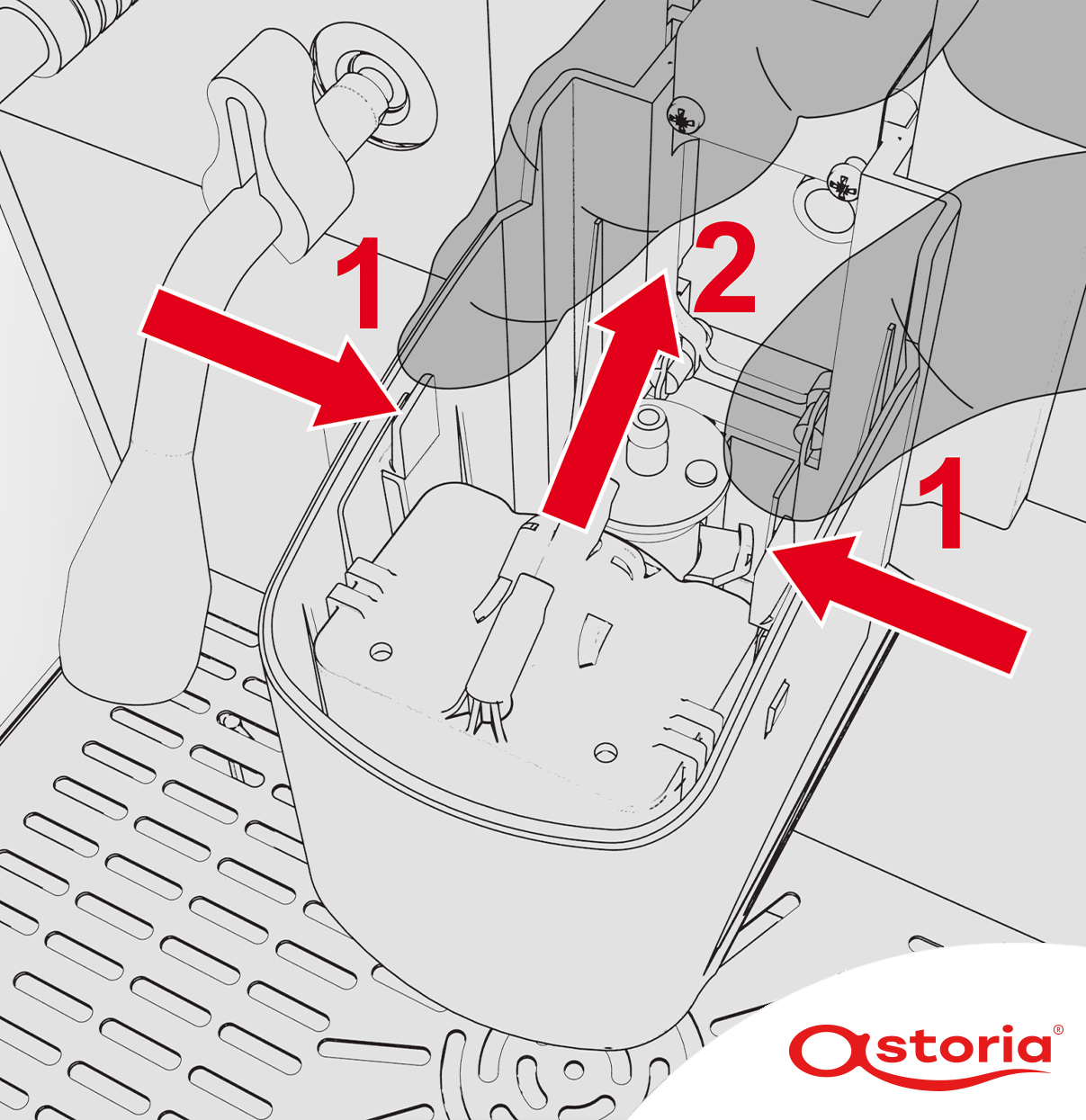 1
2
1
astoria®