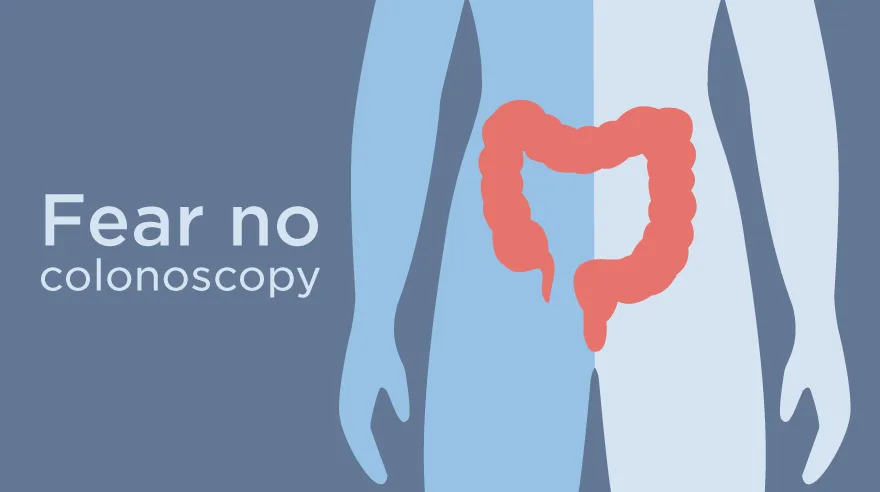 Fear no
colonoscopy