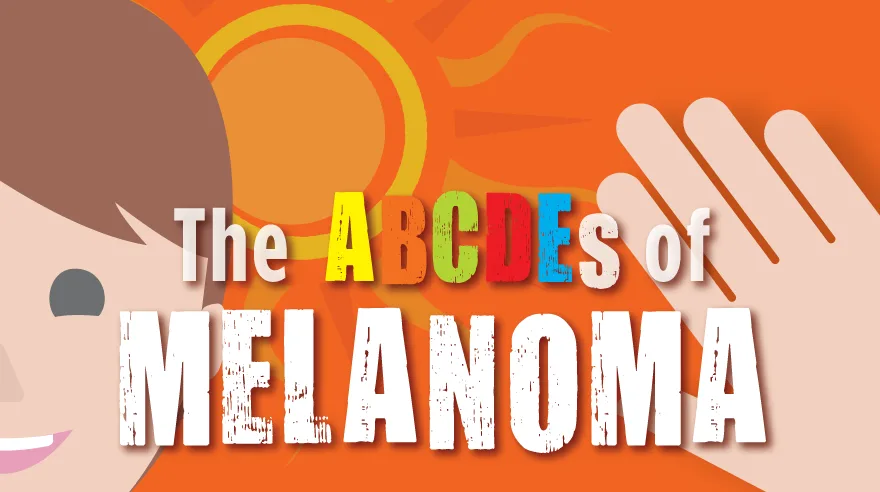 The ABCDEs of
MELANOMA