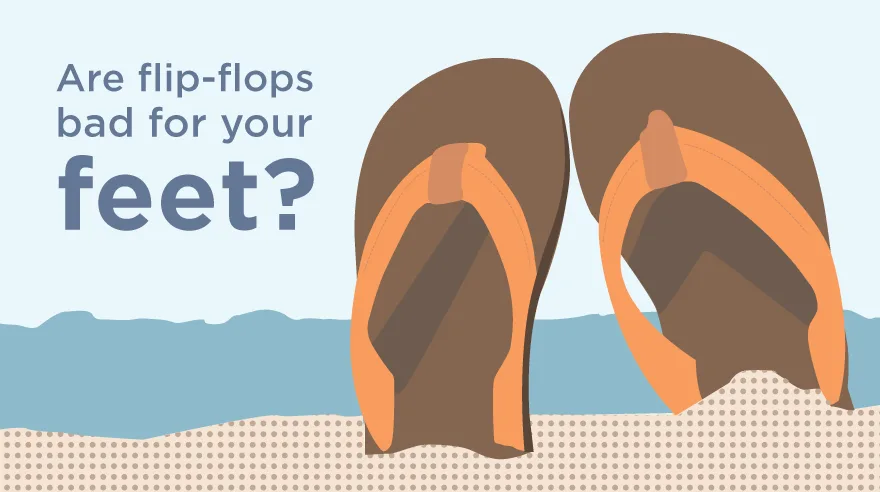 Are flip-flops bad for your feet?